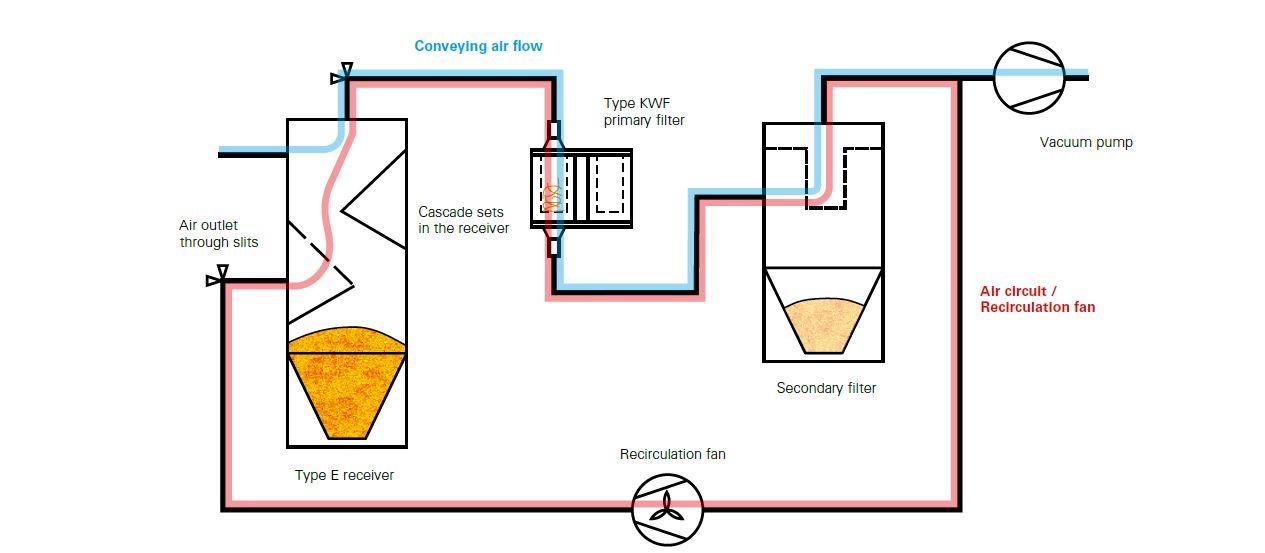 Conveying air flow

Type KWF primary filter

Vacuum pump

Air outlet through slits

Cascade sets in the receiver

Air circuit / Recirculation fan

Secondary filter

Type E receiver

Recirculation fan