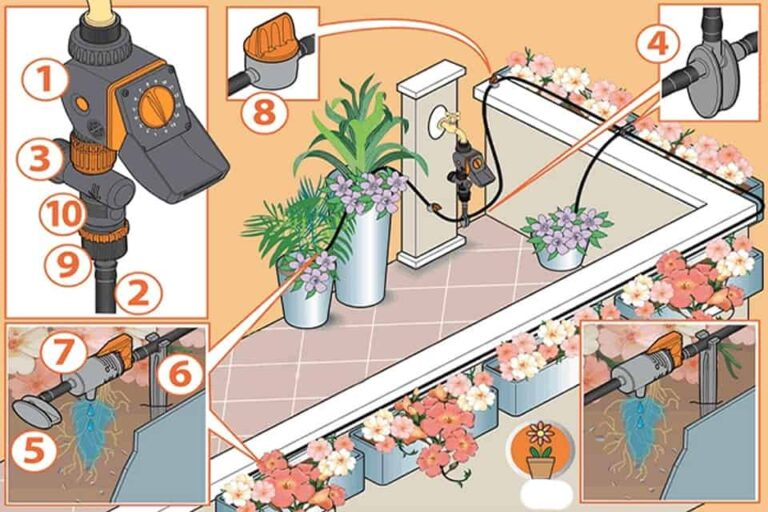 1
3
10
9
2
8
4
7
6
5