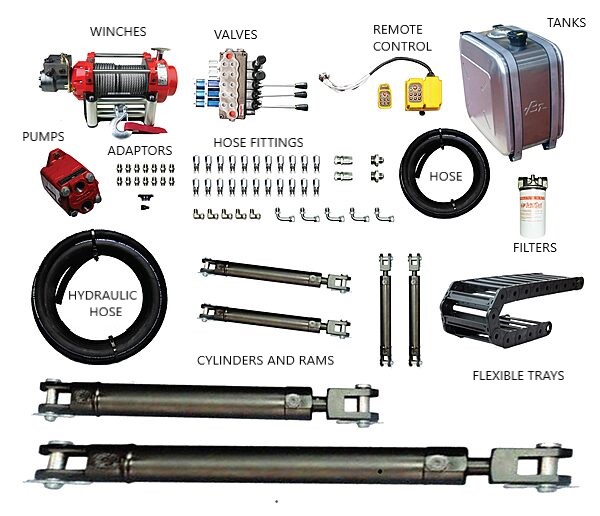 WINCHES
VALVES
REMOTE CONTROL
TANKS
PUMPS
ADAPTORS
HOSE FITTINGS
HOSE
FILTERS
HYDRAULIC HOSE
CYLINDERS AND RAMS
FLEXIBLE TRAYS