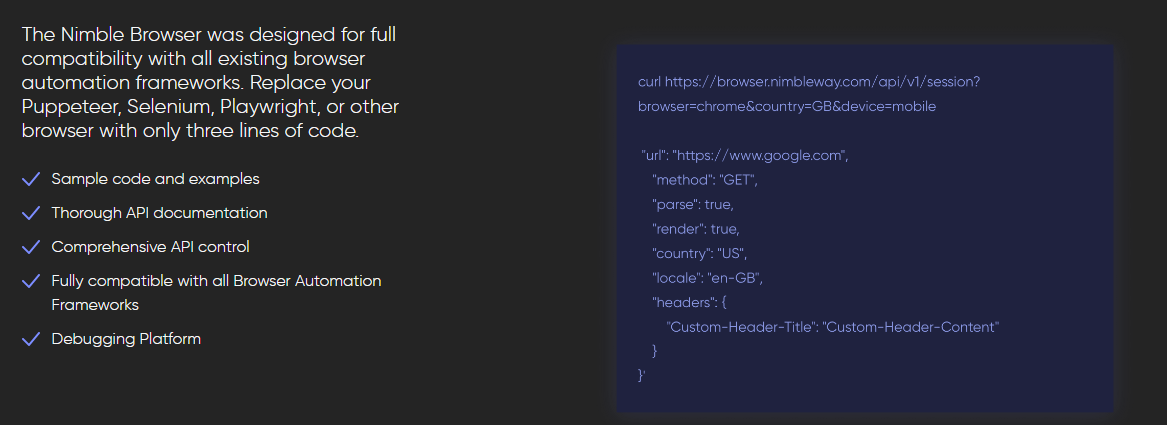 The Nimble Browser was designed for full compatibility with all existing browser automation frameworks. Replace your Puppeteer, Selenium, Playwright, or other browser with only three lines of code.

Sample code and examples

Thorough API documentation

Comprehensive API control

Fully compatible with all Browser Automation Frameworks

Debugging Platform

curl https://browser.nimbleway.com/api/v1/session?browser=chrome&country=GB&device=mobile

"url": "https://www.google.com",
"method": "GET",
"parse": true,
"render": true,
"country": "US",
"locale": "en-GB",
"headers": {
"Custom-Header-Title": "Custom-Header-Content"
}
}'