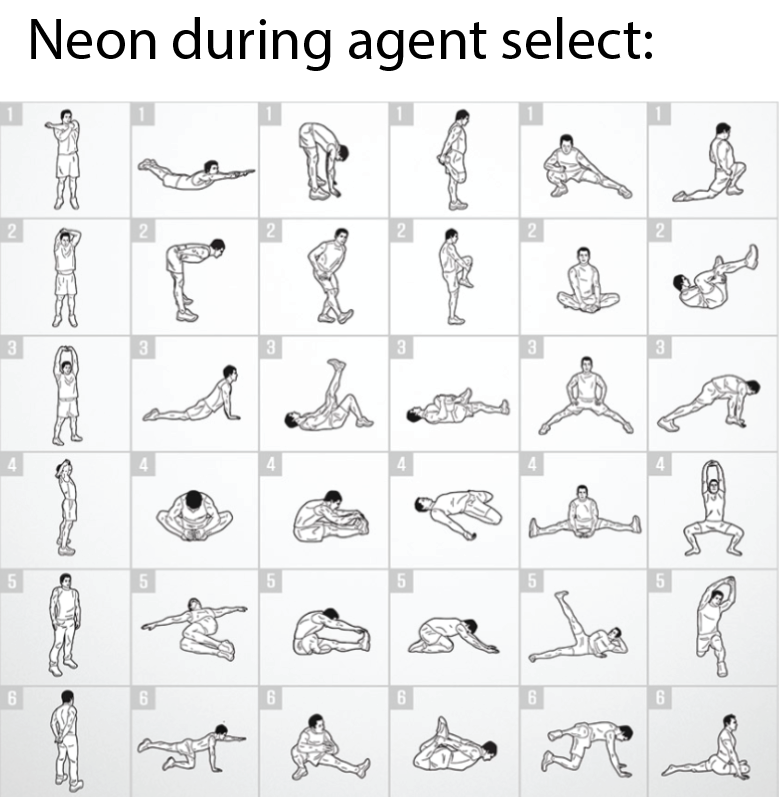 Neon during agent select:

1 1 1 1 1 1
2 2 2 2 2 2
3 3 3 3 3 3
4 4 4 4 4 4
5 5 5 5 5 5
6 6 6 6 6 6