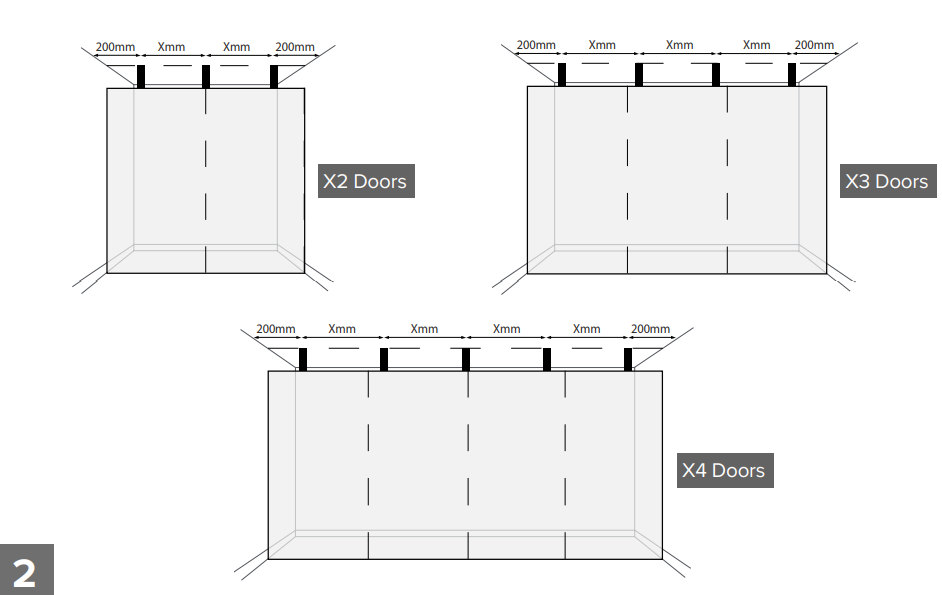 200mm Xmm Xmm 200mm

X2 Doors

200mm Xmm Xmm Xmm 200mm

X3 Doors

200mm Xmm Xmm Xmm Xmm 200mm

X4 Doors

2