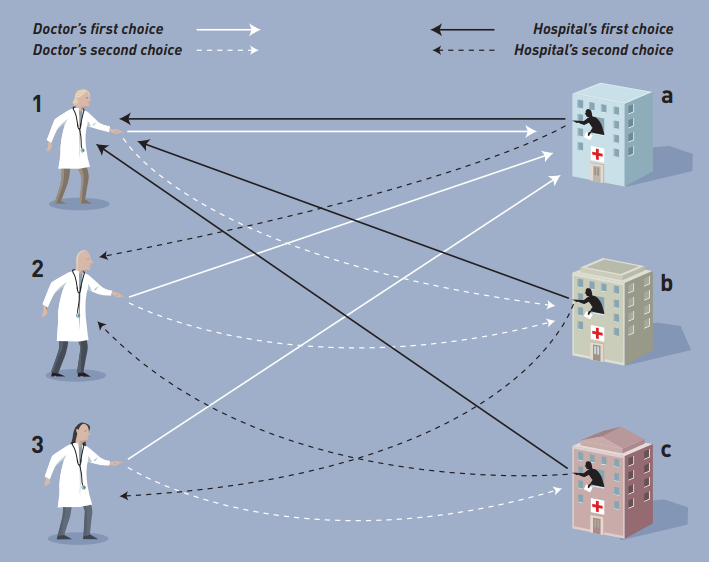 Doctor's first choice
Doctor's second choice
Hospital's first choice
Hospital's second choice

1
2
3

a
b
c