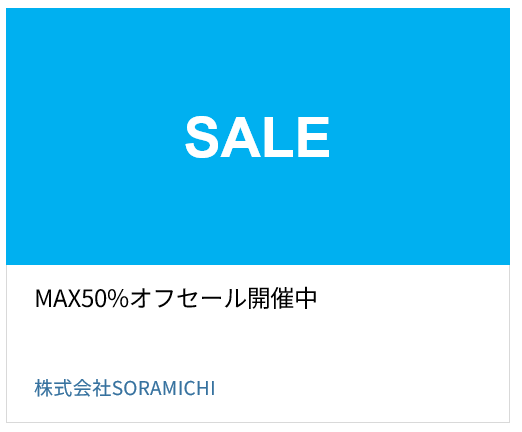 SALE

MAX50%オフセール開催中

株式会社SORAMICHI