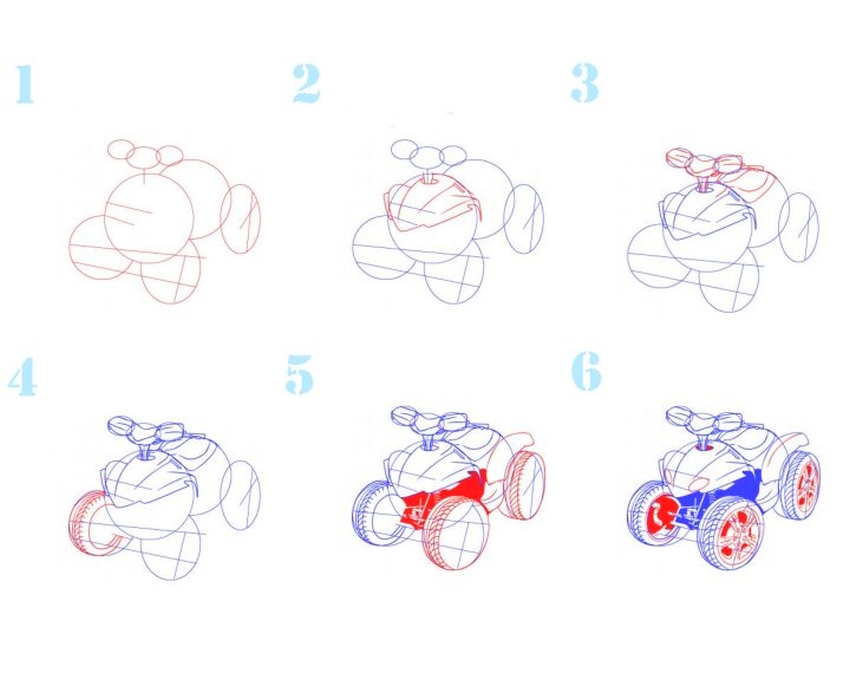 1

2

3

4

5

6