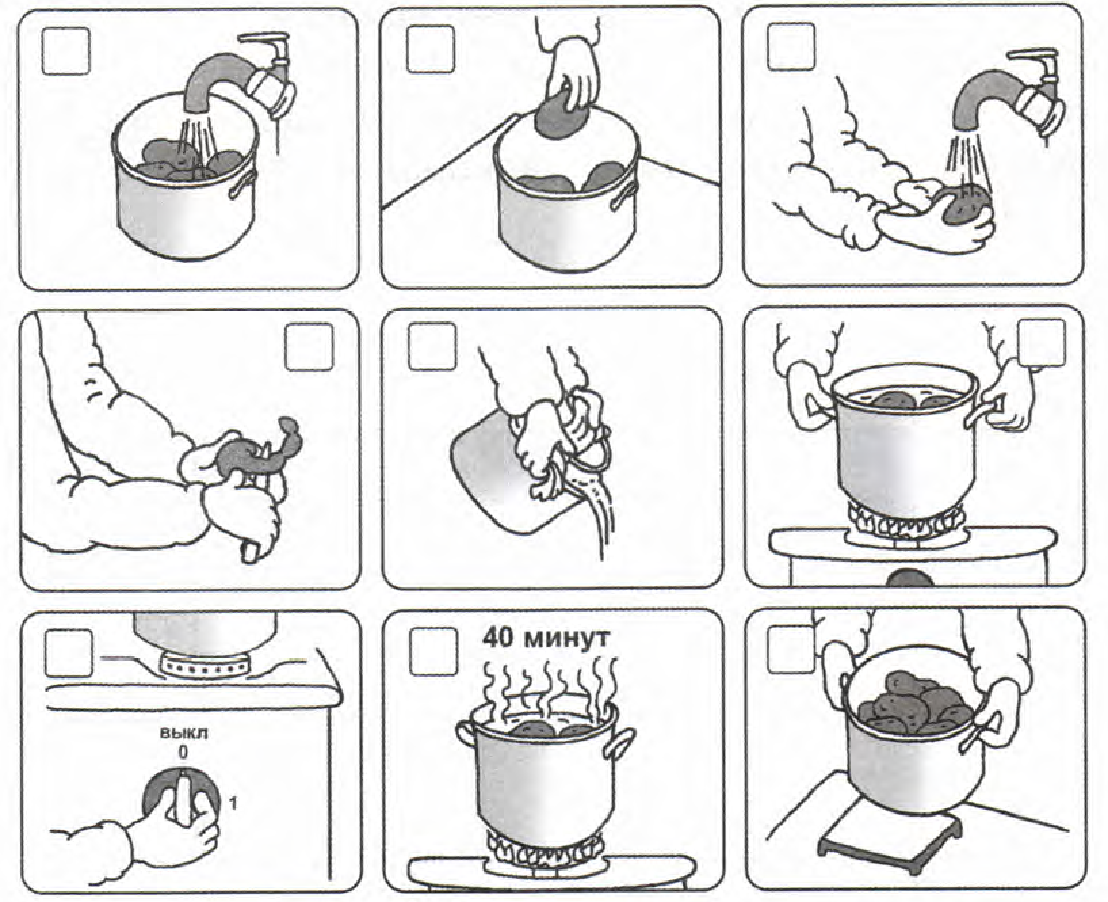 выкл
0
1

40 минут