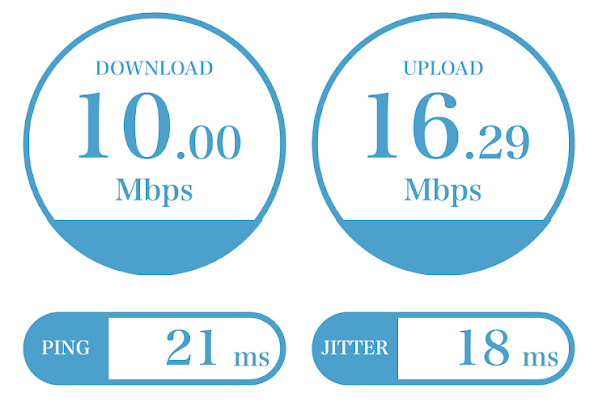 DOWNLOAD
10.00
Mbps

UPLOAD
16.29
Mbps

PING 21 ms

JITTER 18 ms