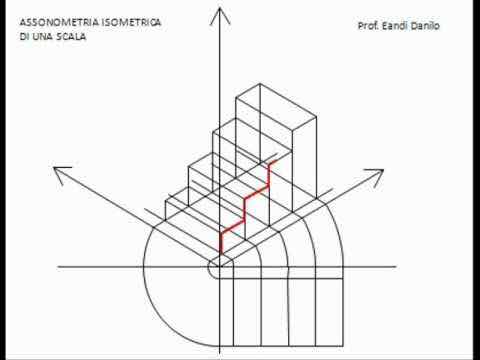 ASSONOMETRIA ISOMETRICA
DI UNA SCALA

Prof. Eandi Danilo