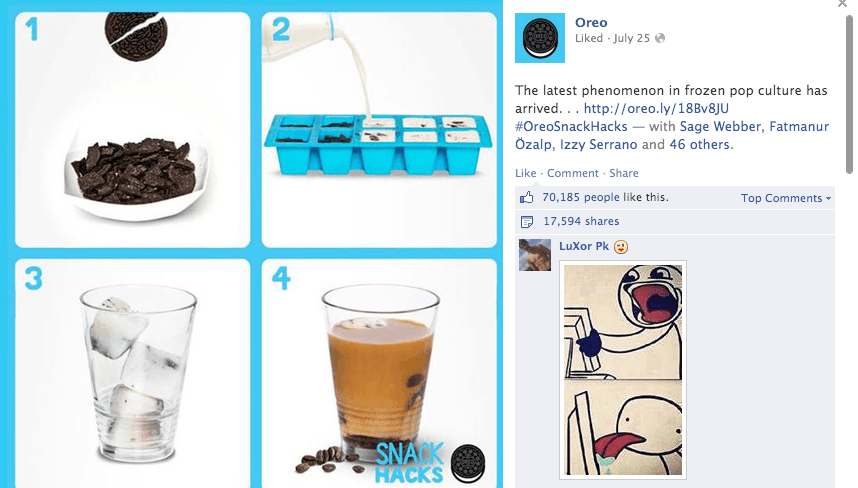 1

2

3

4

SNACK HACKS

Oreo
Liked · July 25

The latest phenomenon in frozen pop culture has arrived. . . http://oreo.ly/18Bv8JU #OreoSnackHacks — with Sage Webber, Fatmanur Özalp, Izzy Serrano and 46 others.

Like · Comment · Share

70,185 people like this.

Top Comments

17,594 shares

LuXor Pk