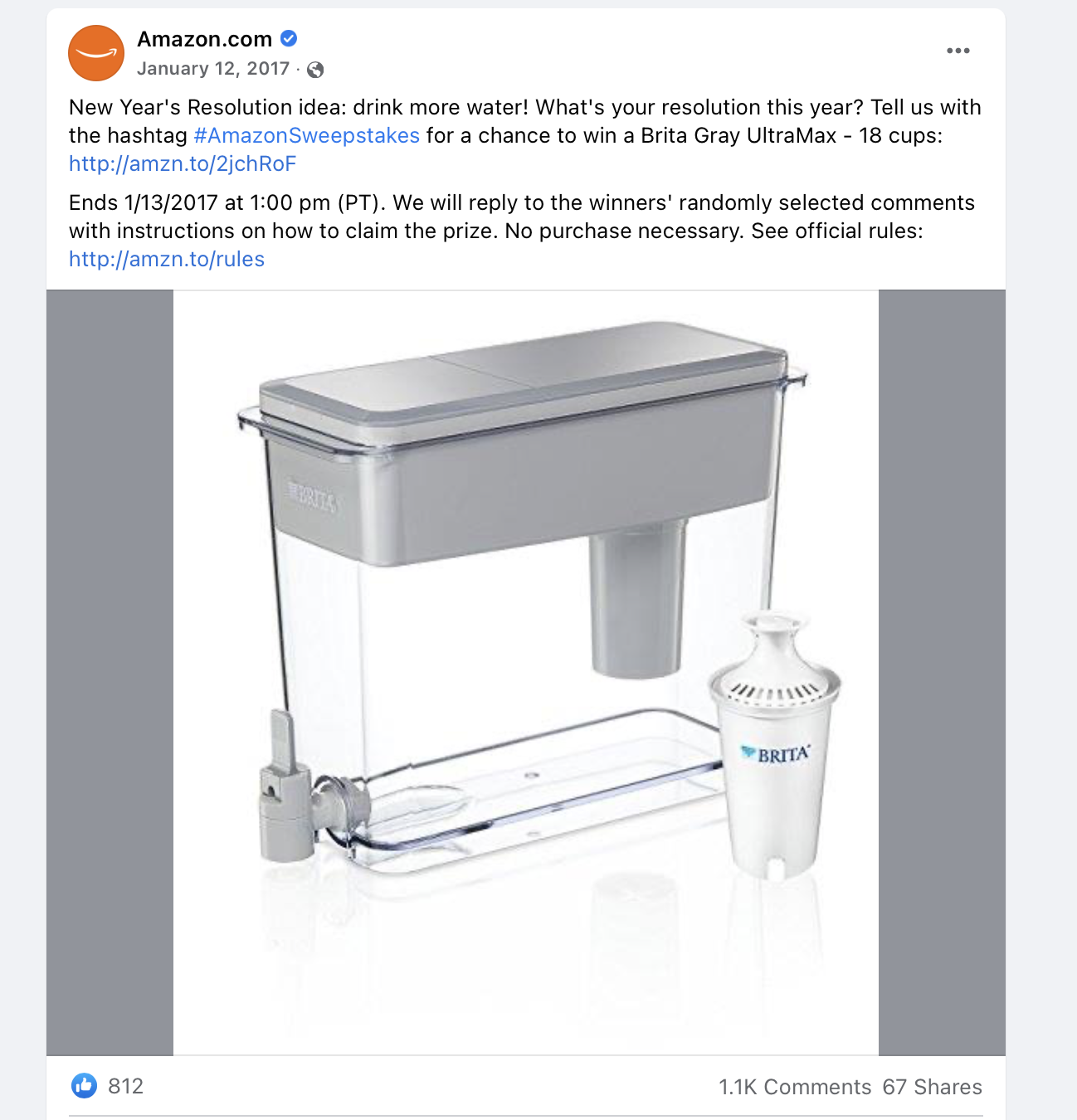 Amazon.com
January 12, 2017 ·

New Year's Resolution idea: drink more water! What's your resolution this year? Tell us with the hashtag #AmazonSweepstakes for a chance to win a Brita Gray UltraMax - 18 cups: http://amzn.to/2jchRoF

Ends 1/13/2017 at 1:00 pm (PT). We will reply to the winners' randomly selected comments with instructions on how to claim the prize. No purchase necessary. See official rules: http://amzn.to/rules

BRITA

BRITA

812

1.1K Comments 67 Shares