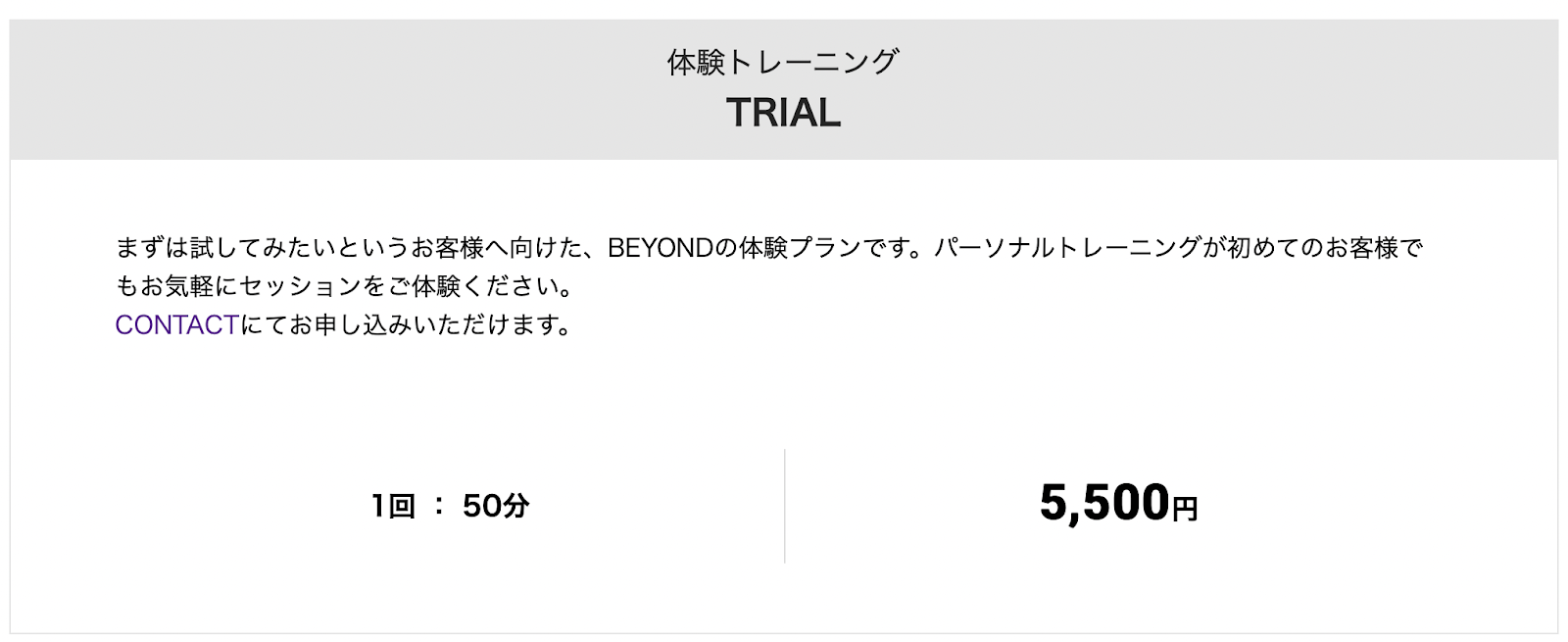 体験トレーニング
TRIAL

まずは試してみたいというお客様へ向けた、BEYONDの体験プランです。パーソナルトレーニングが初めてのお客様でもお気軽にセッションをご体験ください。
CONTACTにてお申し込みいただけます。

1回 ： 50分

5,500円