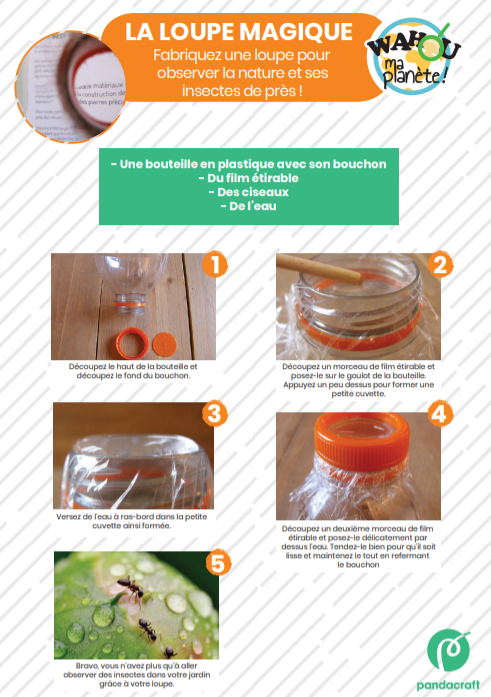 LA LOUPE MAGIQUE
Fabriquez une loupe pour observer la nature et ses insectes de près !

WAHOU ma planète!

- Une bouteille en plastique avec son bouchon
- Du film étirable
- Des ciseaux
- De l'eau

1
Découpez le haut de la bouteille et découpez le fond du bouchon.

2
Découpez un morceau de film étirable et posez-le sur le goulot de la bouteille. Appuyez un peu dessus pour former une petite cuvette.

3
Versez de l'eau à ras-bord dans la petite cuvette ainsi formée.

4
Découpez un deuxième morceau de film étirable et posez-le délicatement par dessus l'eau. Tendez-le bien pour qu'il soit lisse et maintenez le tout en refermant le bouchon

5
Bravo, vous n'avez plus qu'à aller observer des insectes dans votre jardin grâce à votre loupe.

pandacraft