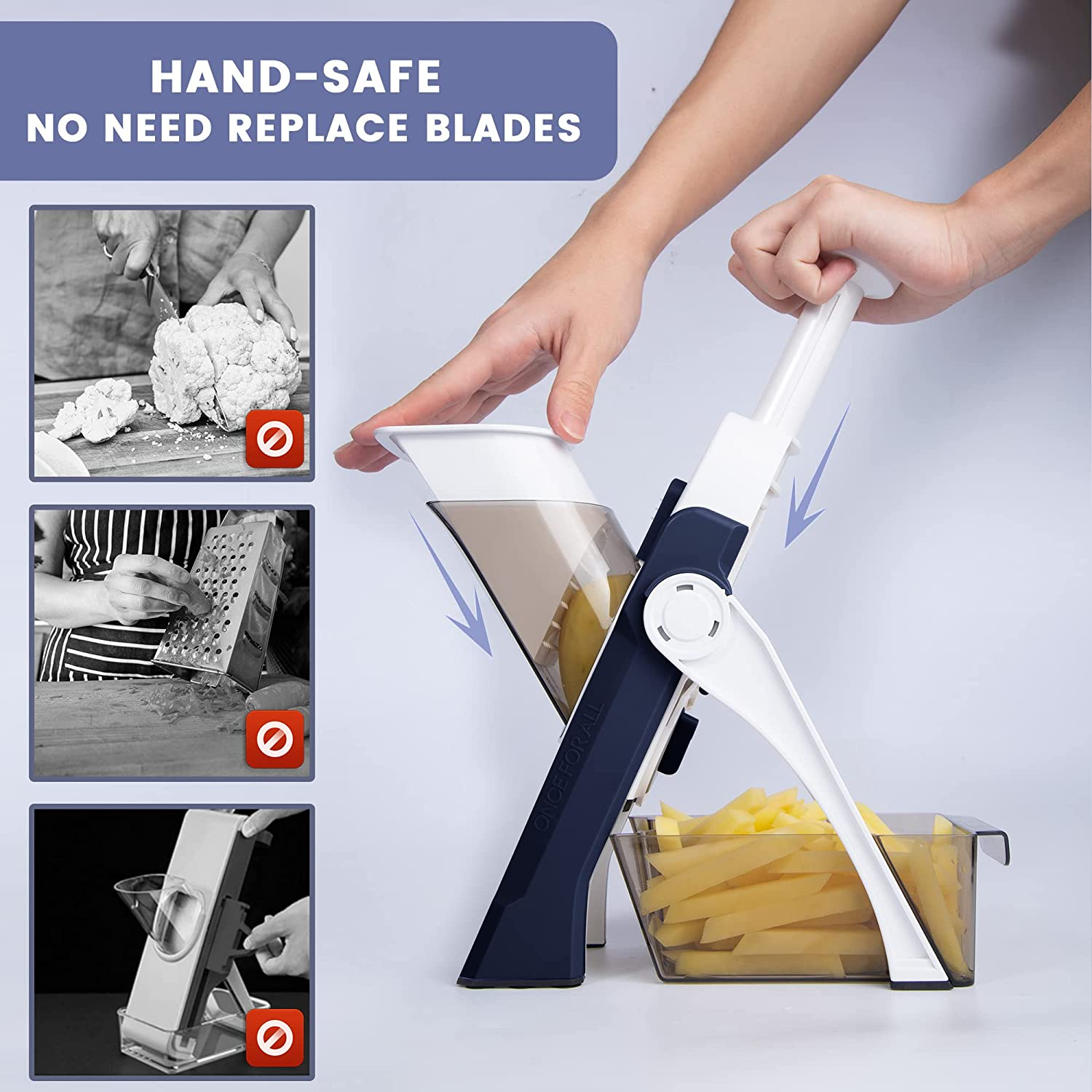 HAND-SAFE
NO NEED REPLACE BLADES

ONCE FOR ALL