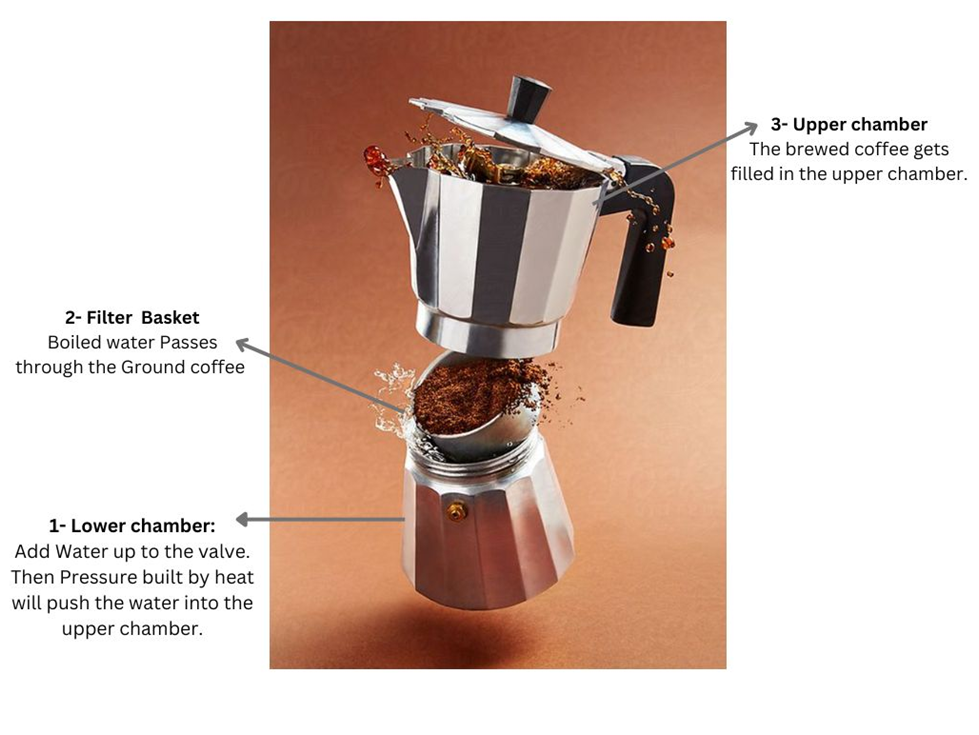 3- Upper chamber
The brewed coffee gets filled in the upper chamber.

2- Filter Basket
Boiled water Passes through the Ground coffee

1- Lower chamber:
Add Water up to the valve. Then Pressure built by heat will push the water into the upper chamber.