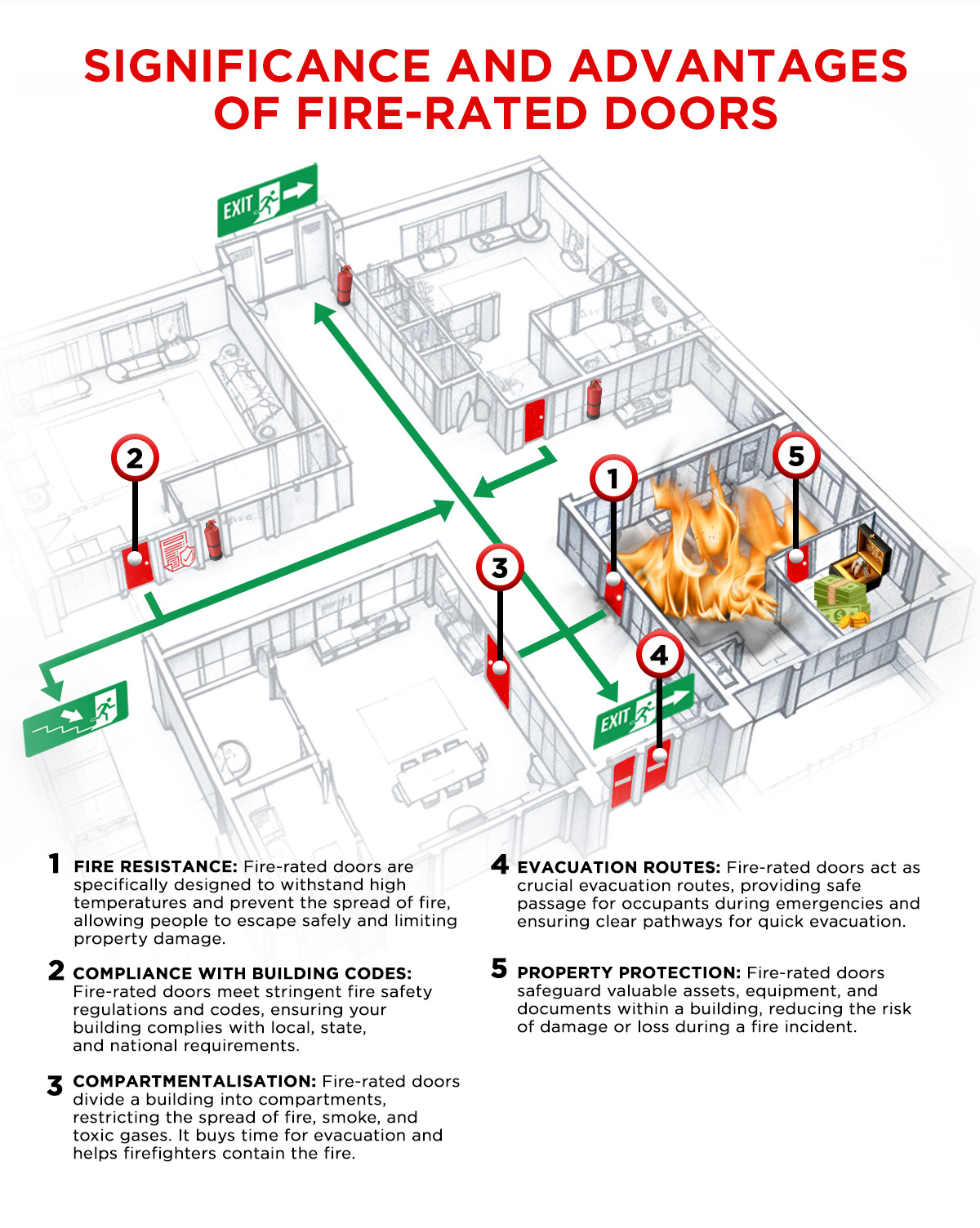 SIGNIFICANCE AND ADVANTAGES OF FIRE-RATED DOORS

EXIT

2

1

5

3

4

EXIT

1 FIRE RESISTANCE: Fire-rated doors are specifically designed to withstand high temperatures and prevent the spread of fire, allowing people to escape safely and limiting property damage.

2 COMPLIANCE WITH BUILDING CODES: Fire-rated doors meet stringent fire safety regulations and codes, ensuring your building complies with local, state, and national requirements.

3 COMPARTMENTALISATION: Fire-rated doors divide a building into compartments, restricting the spread of fire, smoke, and toxic gases. It buys time for evacuation and helps firefighters contain the fire.

4 EVACUATION ROUTES: Fire-rated doors act as crucial evacuation routes, providing safe passage for occupants during emergencies and ensuring clear pathways for quick evacuation.

5 PROPERTY PROTECTION: Fire-rated doors safeguard valuable assets, equipment, and documents within a building, reducing the risk of damage or loss during a fire incident.