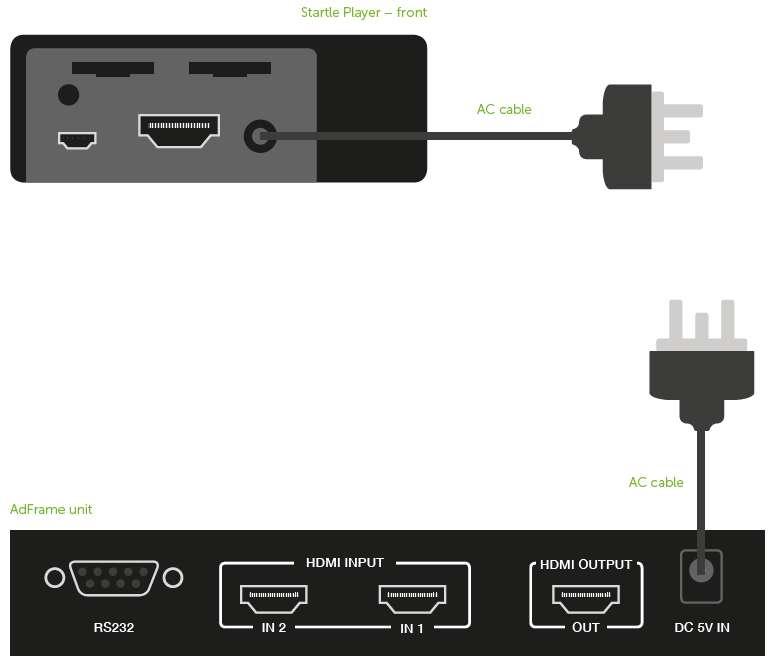 Startle Player – front

AC cable

AC cable

AdFrame unit

RS232

HDMI INPUT

IN 2

IN 1

HDMI OUTPUT

OUT

DC 5V IN