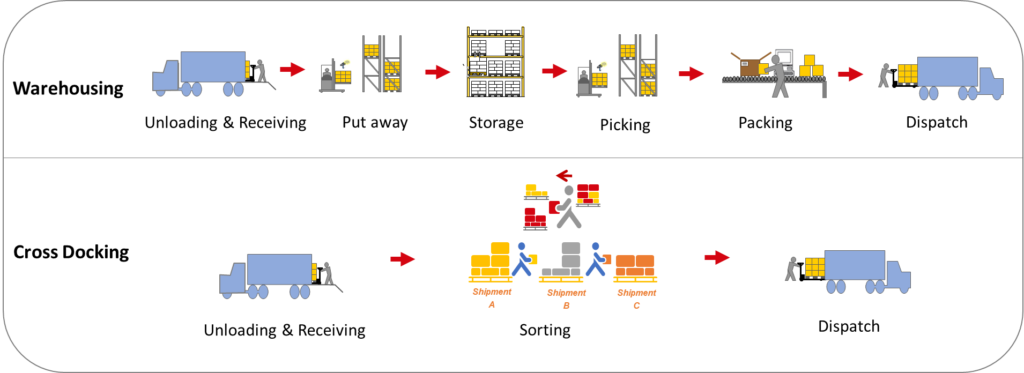 Warehousing

Unloading & Receiving

Put away

Storage

Picking

Packing

Dispatch

Cross Docking

Unloading & Receiving

Shipment A

Shipment B

Shipment C

Sorting

Dispatch