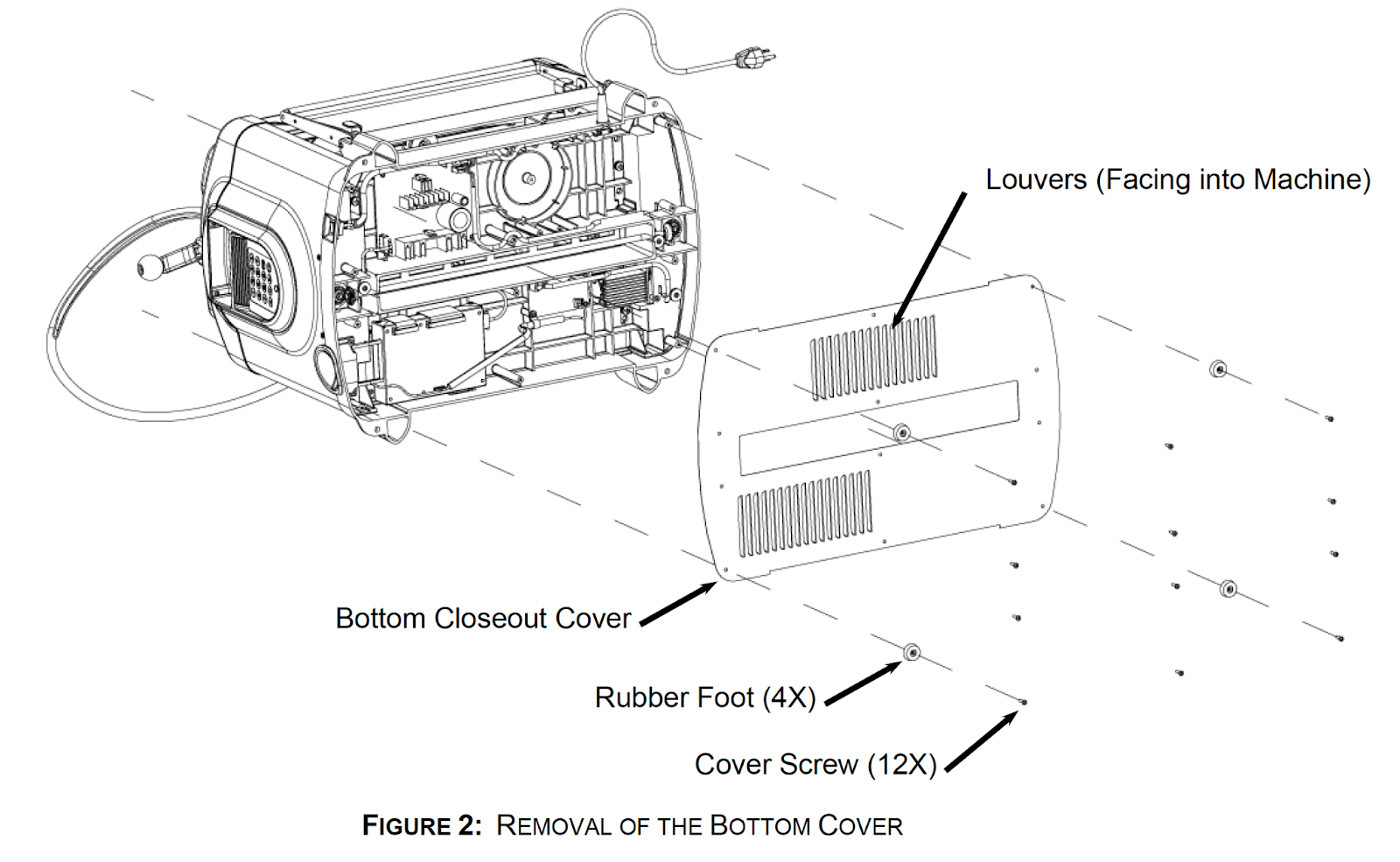 Louvers (Facing into Machine)

Bottom Closeout Cover

Rubber Foot (4X)

Cover Screw (12X)

FIGURE 2: REMOVAL OF THE BOTTOM COVER