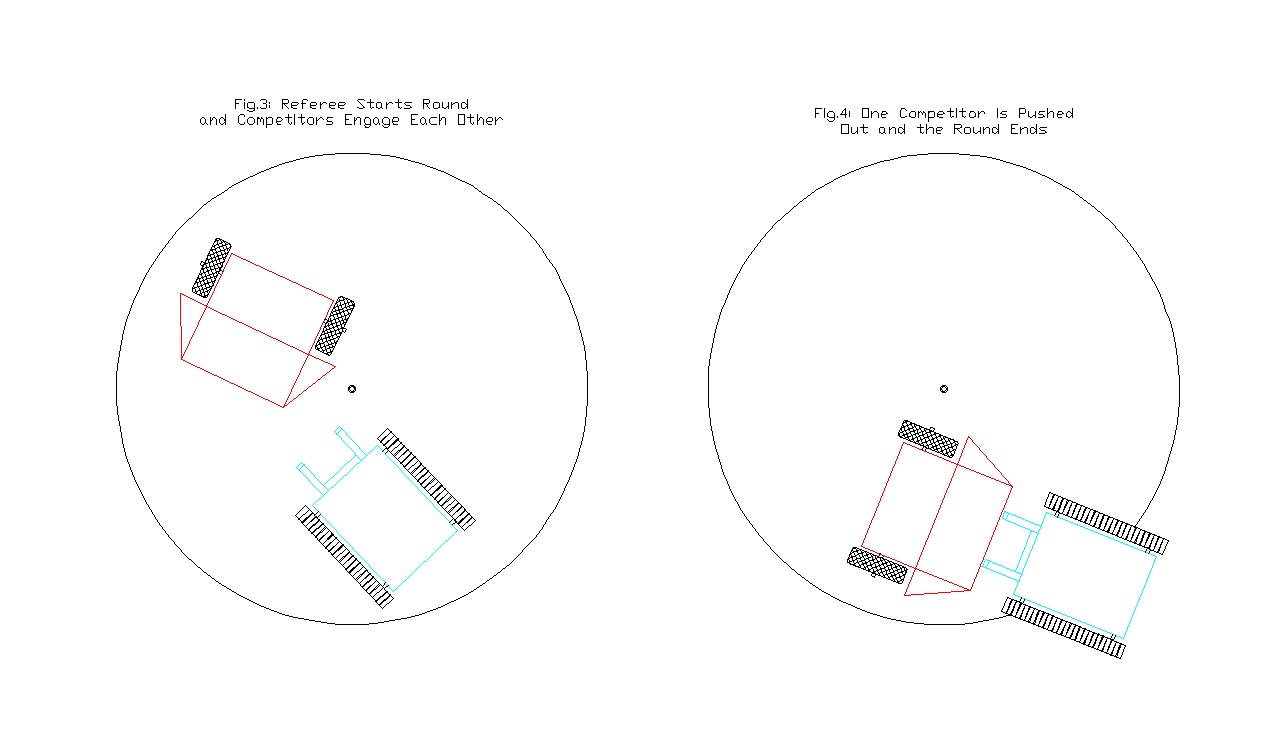 Fig.3: Referee Starts Round and Competitors Engage Each Other

Fig.4: One Competitor Is Pushed Out and the Round Ends