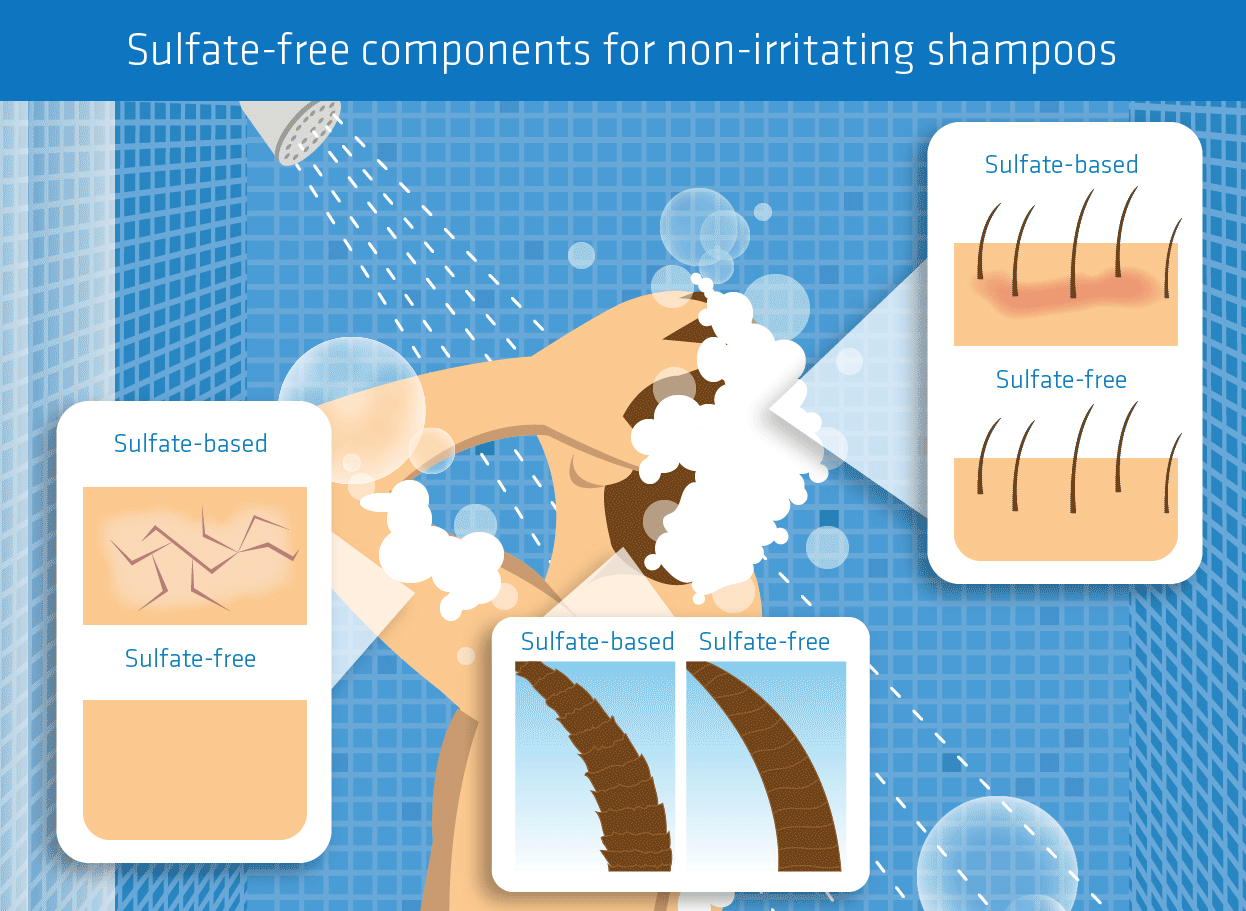 Sulfate-free components for non-irritating shampoos

Sulfate-based

Sulfate-free

Sulfate-based

Sulfate-free

Sulfate-based

Sulfate-free