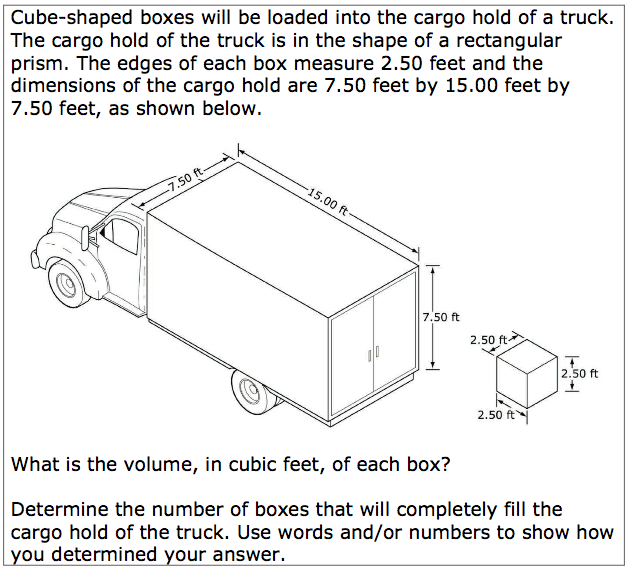 Cube-shaped boxes will be loaded into the cargo hold of a truck. The cargo hold of the truck is in the shape of a rectangular prism. The edges of each box measure 2.50 feet and the dimensions of the cargo hold are 7.50 feet by 15.00 feet by 7.50 feet, as shown below.

7.50 ft
15.00 ft
7.50 ft
2.50 ft
2.50 ft
2.50 ft

What is the volume, in cubic feet, of each box?

Determine the number of boxes that will completely fill the cargo hold of the truck. Use words and/or numbers to show how you determined your answer.