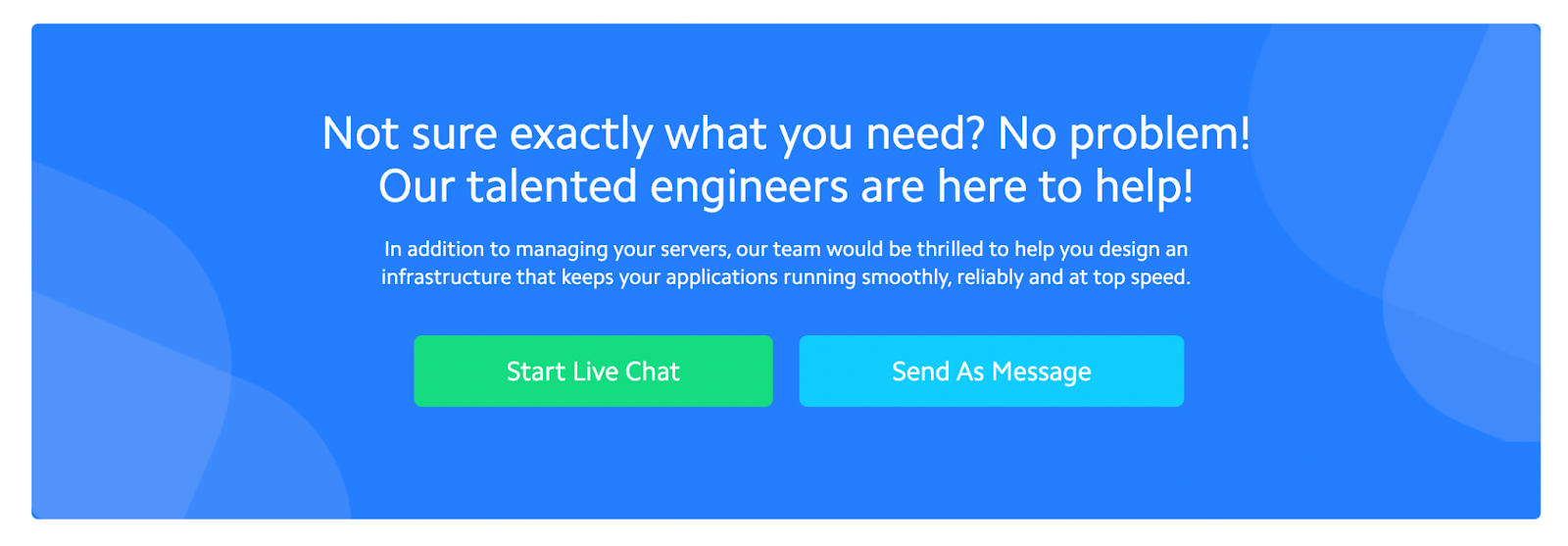 Not sure exactly what you need? No problem!
Our talented engineers are here to help!

In addition to managing your servers, our team would be thrilled to help you design an infrastructure that keeps your applications running smoothly, reliably and at top speed.

Start Live Chat

Send As Message