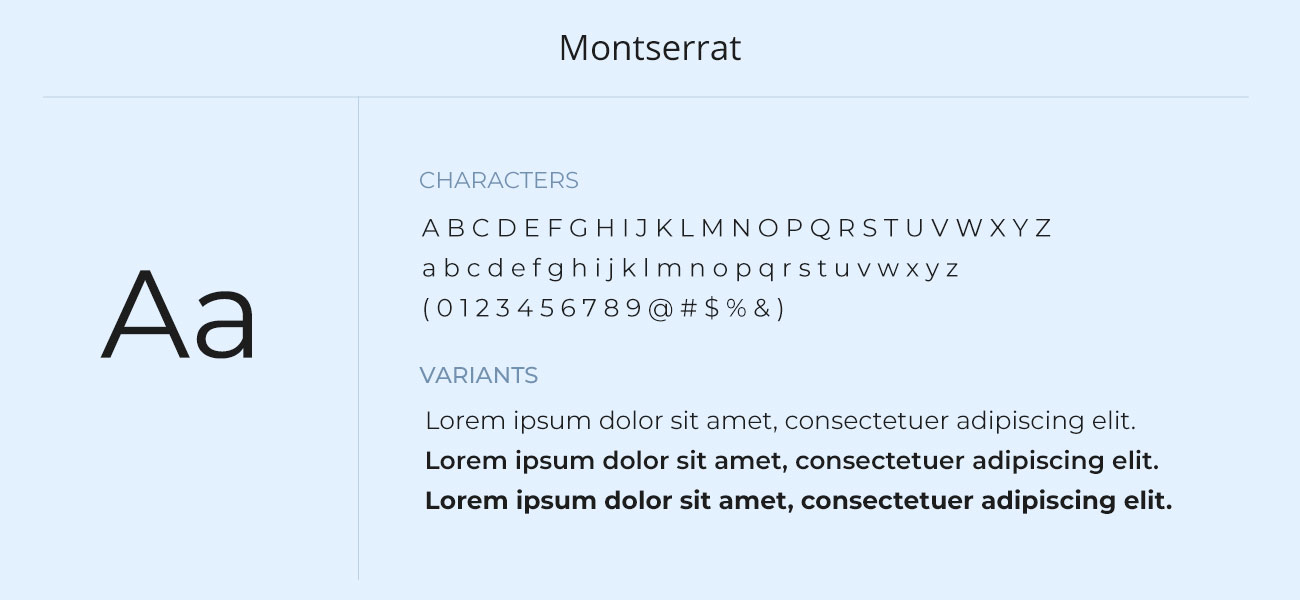 Montserrat

Aa

CHARACTERS

A B C D E F G H I J K L M N O P Q R S T U V W X Y Z

a b c d e f g h i j k l m n o p q r s t u v w x y z

( 0 1 2 3 4 5 6 7 8 9 @ # $ % & )

VARIANTS

Lorem ipsum dolor sit amet, consectetuer adipiscing elit.

Lorem ipsum dolor sit amet, consectetuer adipiscing elit.

Lorem ipsum dolor sit amet, consectetuer adipiscing elit.