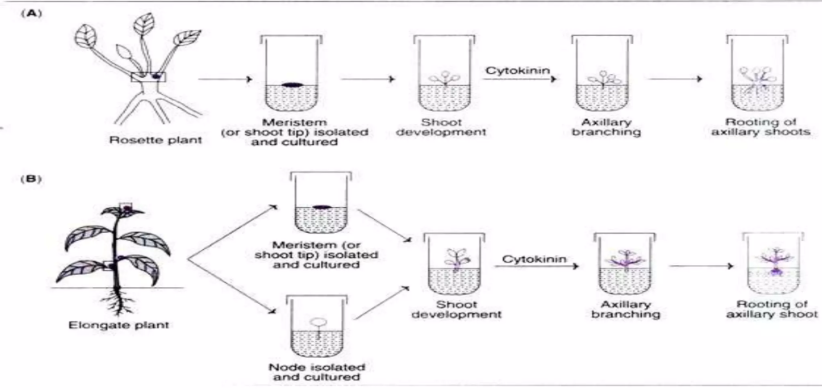 (A)

Rosette plant

Meristem (or shoot tip) isolated and cultured

Shoot development

Cytokinin

Axillary branching

Rooting of axillary shoots

(B)

Elongate plant

Meristem (or shoot tip) isolated and cultured

Node isolated and cultured

Shoot development

Cytokinin

Axillary branching

Rooting of axillary shoot