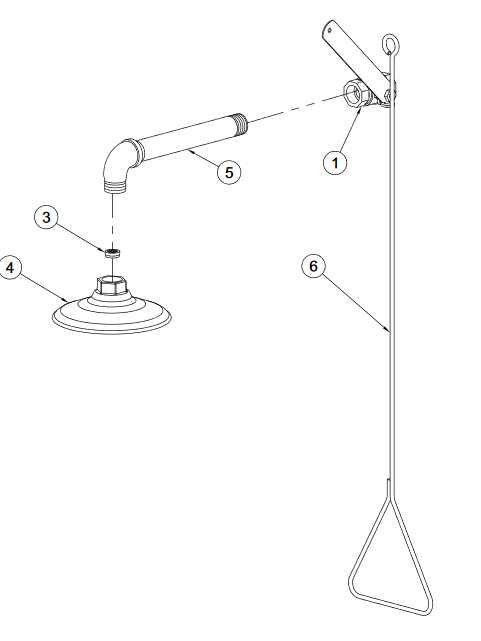 1
5
3
4
6