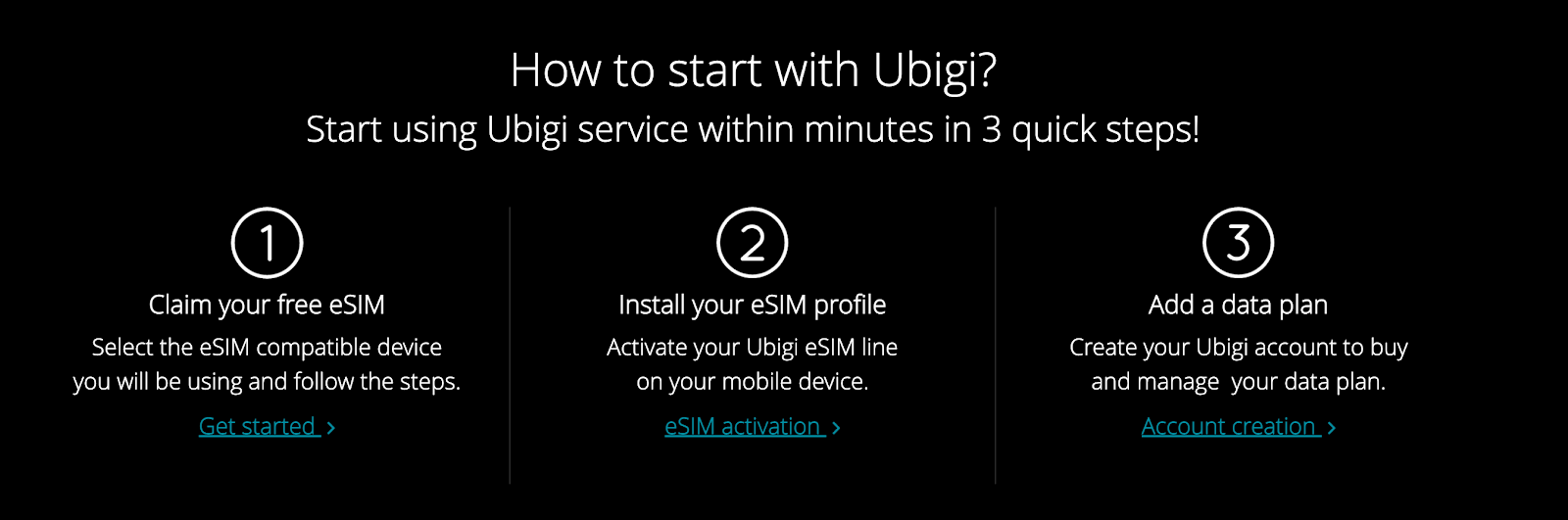 How to start with Ubigi?
Start using Ubigi service within minutes in 3 quick steps!

1
Claim your free eSIM
Select the eSIM compatible device you will be using and follow the steps.
Get started >

2
Install your eSIM profile
Activate your Ubigi eSIM line on your mobile device.
eSIM activation >

3
Add a data plan
Create your Ubigi account to buy and manage your data plan.
Account creation >