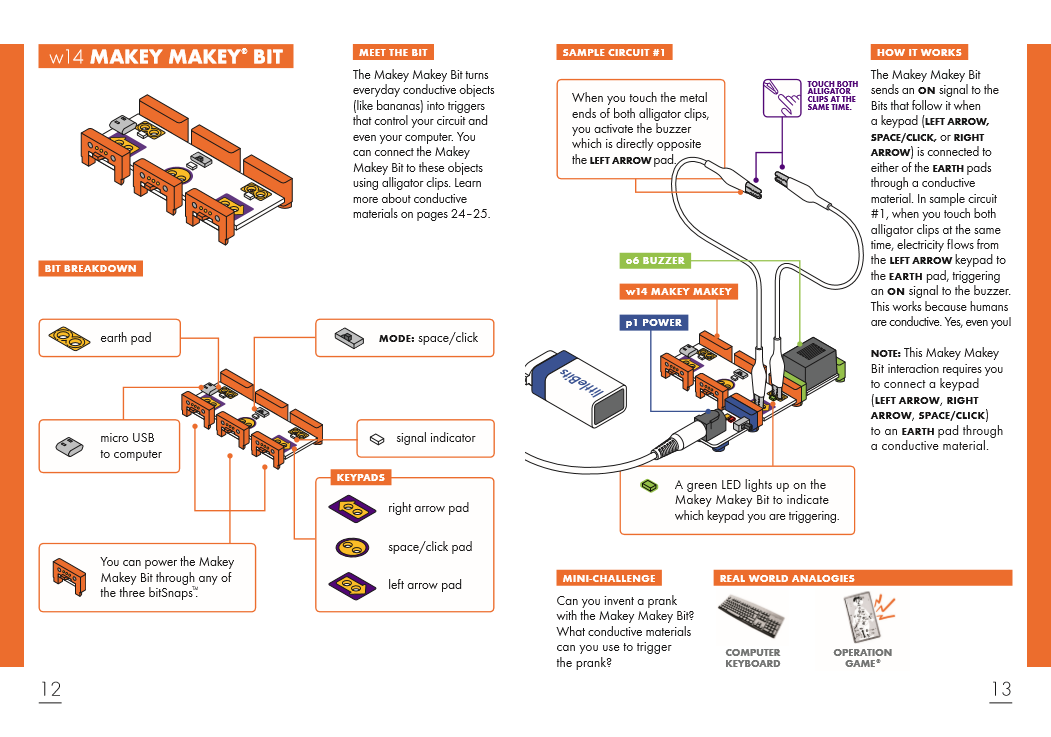 w14 MAKEY MAKEY® BIT

MEET THE BIT

The Makey Makey Bit turns everyday conductive objects (like bananas) into triggers that control your circuit and even your computer. You can connect the Makey Makey Bit to these objects using alligator clips. Learn more about conductive materials on pages 24–25.

BIT BREAKDOWN

earth pad

MODE: space/click

micro USB to computer

signal indicator

KEYPADS

right arrow pad

space/click pad

left arrow pad

You can power the Makey Makey Bit through any of the three bitSnaps™.

12

SAMPLE CIRCUIT #1

When you touch the metal ends of both alligator clips, you activate the buzzer which is directly opposite the LEFT ARROW pad.

TOUCH BOTH ALLIGATOR CLIPS AT THE SAME TIME.

o6 BUZZER

w14 MAKEY MAKEY

p1 POWER

littleBits

A green LED lights up on the Makey Makey Bit to indicate which keypad you are triggering.

HOW IT WORKS

The Makey Makey Bit sends an ON signal to the Bits that follow it when a keypad (LEFT ARROW, SPACE/CLICK, or RIGHT ARROW) is connected to either of the EARTH pads through a conductive material. In sample circuit #1, when you touch both alligator clips at the same time, electricity flows from the LEFT ARROW keypad to the EARTH pad, triggering an ON signal to the buzzer. This works because humans are conductive. Yes, even you!

NOTE: This Makey Makey Bit interaction requires you to connect a keypad (LEFT ARROW, RIGHT ARROW, SPACE/CLICK) to an EARTH pad through a conductive material.

MINI-CHALLENGE

Can you invent a prank with the Makey Makey Bit? What conductive materials can you use to trigger the prank?

REAL WORLD ANALOGIES

COMPUTER KEYBOARD

OPERATION GAME®

13