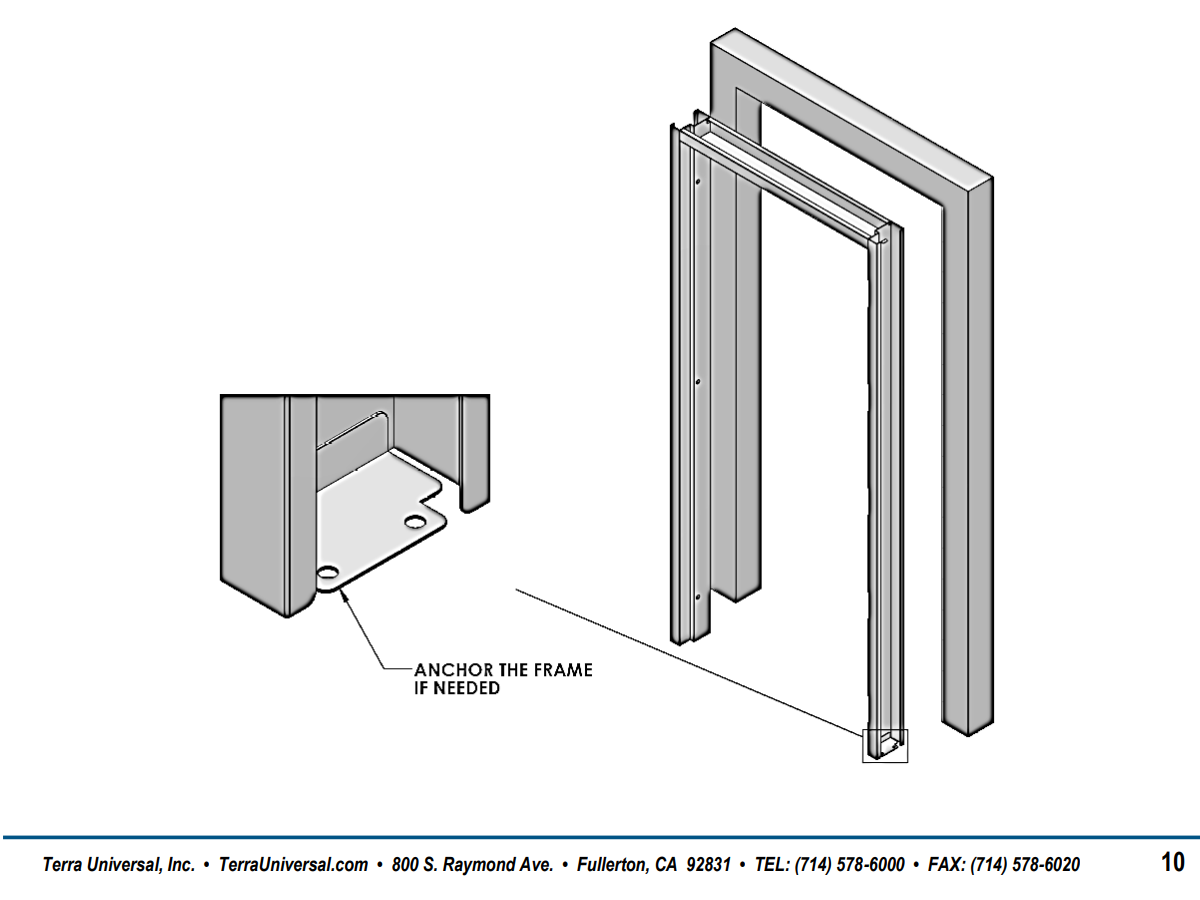 ANCHOR THE FRAME
IF NEEDED

Terra Universal, Inc. • TerraUniversal.com • 800 S. Raymond Ave. • Fullerton, CA 92831 • TEL: (714) 578-6000 • FAX: (714) 578-6020 10