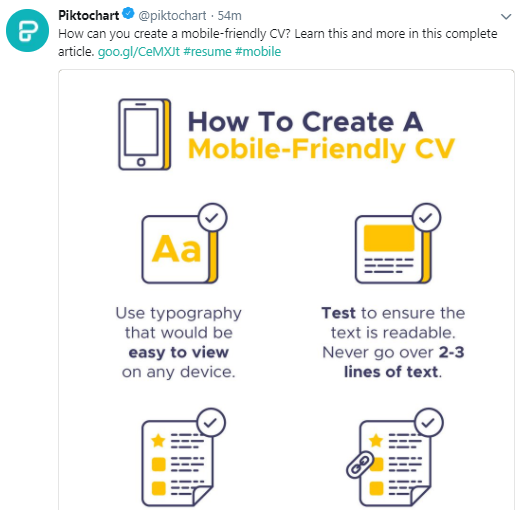 Piktochart @piktochart · 54m
How can you create a mobile-friendly CV? Learn this and more in this complete article. goo.gl/CeMXJt #resume #mobile

How To Create A Mobile-Friendly CV

Aa

Use typography that would be easy to view on any device.

Test to ensure the text is readable. Never go over 2-3 lines of text.