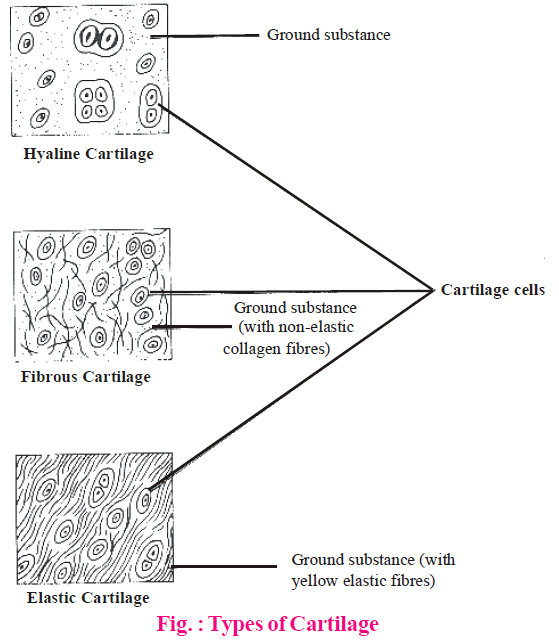 Ground substance

Hyaline Cartilage

Cartilage cells

Ground substance (with non-elastic collagen fibres)

Fibrous Cartilage

Ground substance (with yellow elastic fibres)

Elastic Cartilage

Fig. : Types of Cartilage