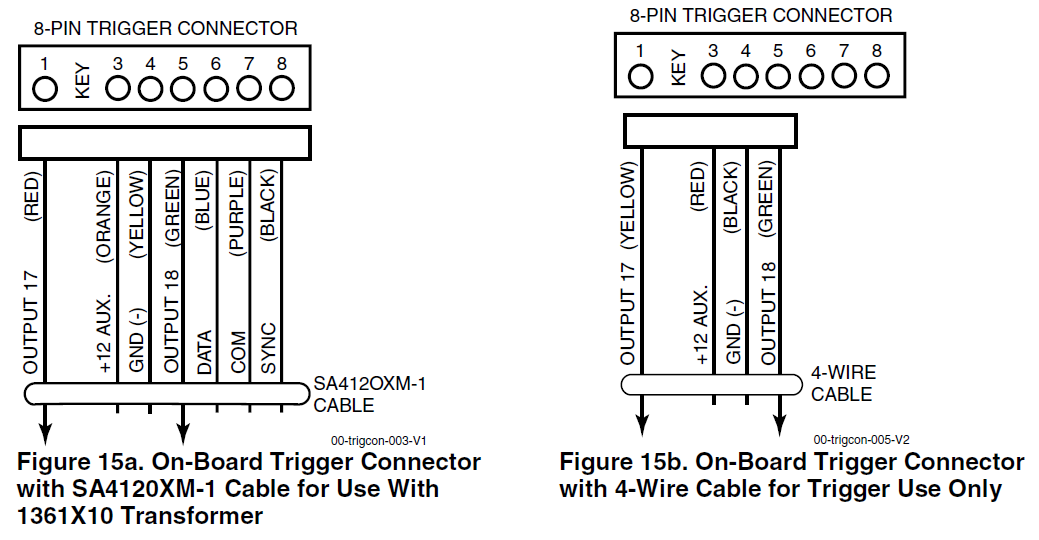 8-PIN TRIGGER CONNECTOR

1 KEY 3 4 5 6 7 8

OUTPUT 17 (RED)
+12 AUX. (ORANGE)
GND (-) (YELLOW)
OUTPUT 18 (GREEN)
DATA (BLUE)
COM (PURPLE)
SYNC (BLACK)

SA412OXM-1 CABLE

00-trigcon-003-V1

Figure 15a. On-Board Trigger Connector with SA4120XM-1 Cable for Use With 1361X10 Transformer

8-PIN TRIGGER CONNECTOR

1 KEY 3 4 5 6 7 8

OUTPUT 17 (YELLOW)
+12 AUX. (RED)
GND (-) (BLACK)
OUTPUT 18 (GREEN)

4-WIRE CABLE

00-trigcon-005-V2

Figure 15b. On-Board Trigger Connector with 4-Wire Cable for Trigger Use Only