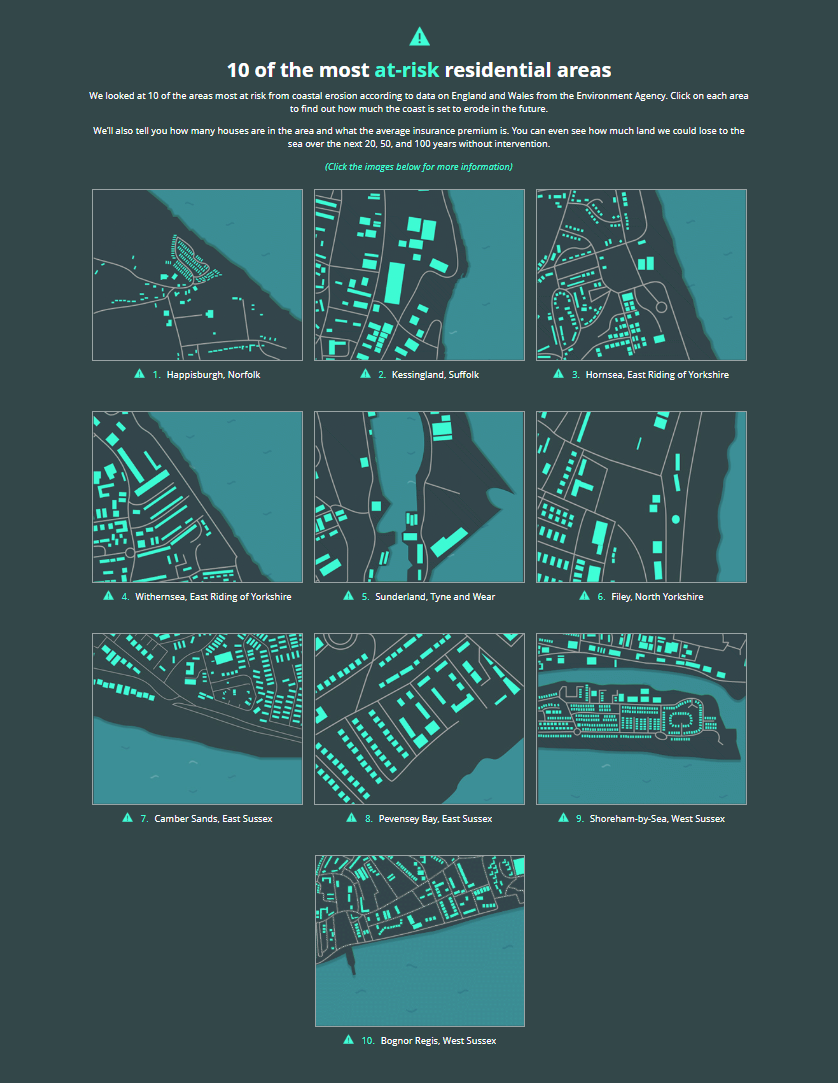 10 of the most at-risk residential areas

We looked at 10 of the areas most at risk from coastal erosion according to data on England and Wales from the Environment Agency. Click on each area to find out how much the coast is set to erode in the future.

We'll also tell you how many houses are in the area and what the average insurance premium is. You can even see how much land we could lose to the sea over the next 20, 50, and 100 years without intervention.

(Click the images below for more information)

1. Happisburgh, Norfolk

2. Kessingland, Suffolk

3. Hornsea, East Riding of Yorkshire

4. Withernsea, East Riding of Yorkshire

5. Sunderland, Tyne and Wear

6. Filey, North Yorkshire

7. Camber Sands, East Sussex

8. Pevensey Bay, East Sussex

9. Shoreham-by-Sea, West Sussex

10. Bognor Regis, West Sussex