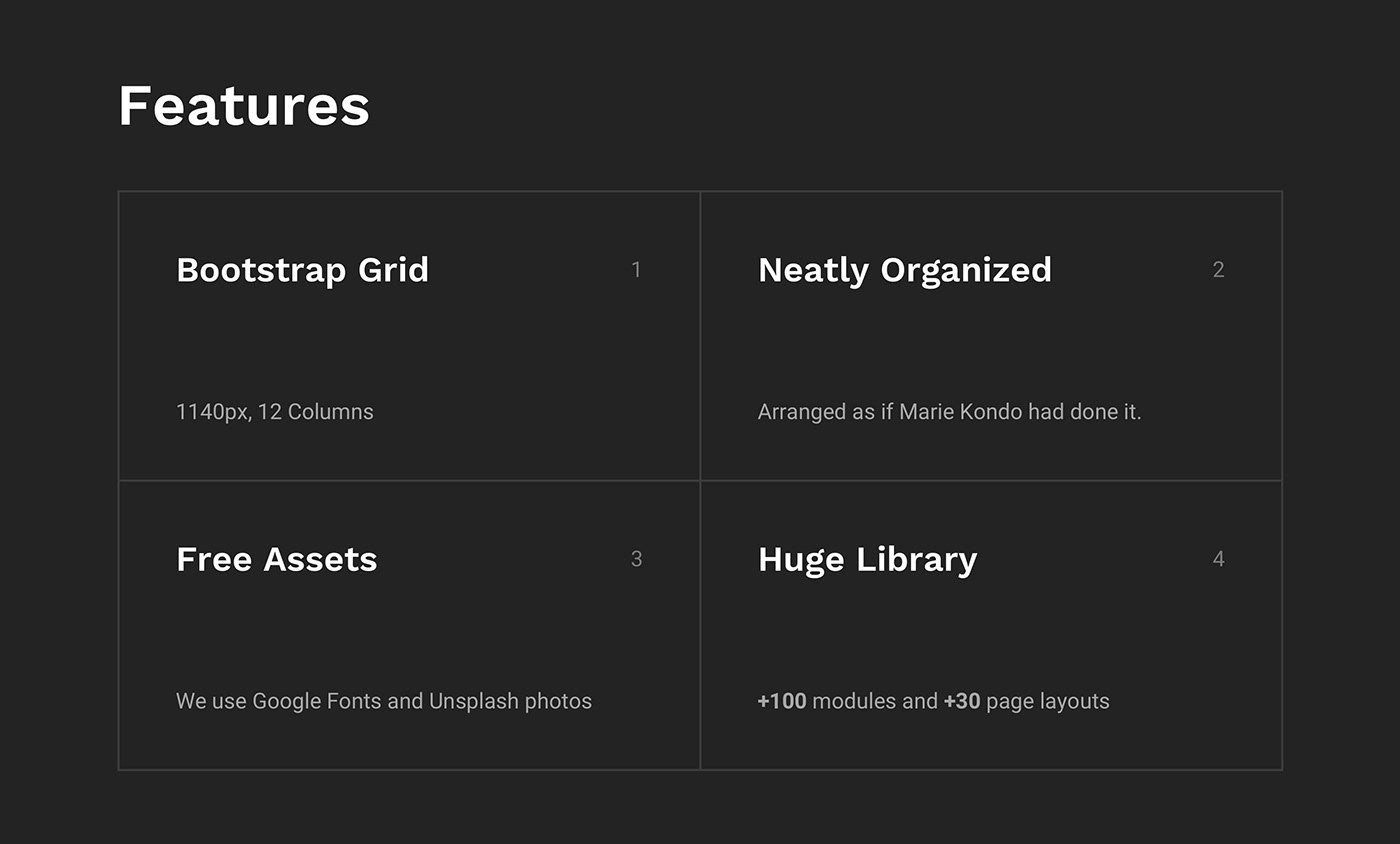 Features

Bootstrap Grid 1

1140px, 12 Columns

Neatly Organized 2

Arranged as if Marie Kondo had done it.

Free Assets 3

We use Google Fonts and Unsplash photos

Huge Library 4

+100 modules and +30 page layouts