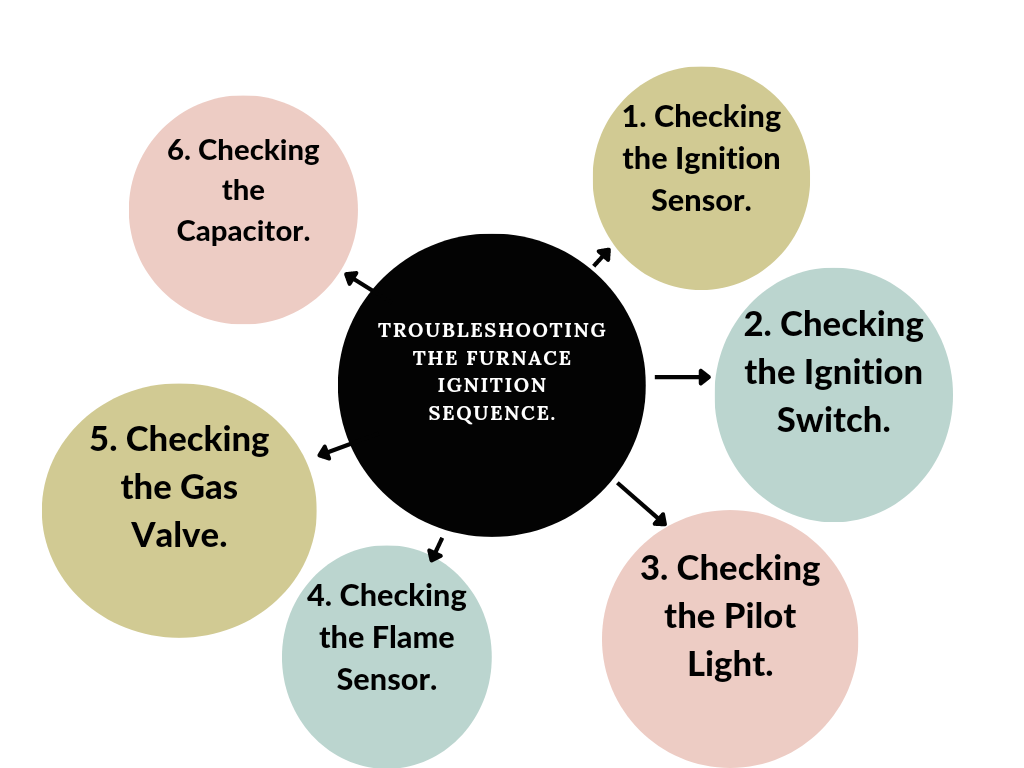 TROUBLESHOOTING THE FURNACE IGNITION SEQUENCE.

1. Checking the Ignition Sensor.

2. Checking the Ignition Switch.

3. Checking the Pilot Light.

4. Checking the Flame Sensor.

5. Checking the Gas Valve.

6. Checking the Capacitor.