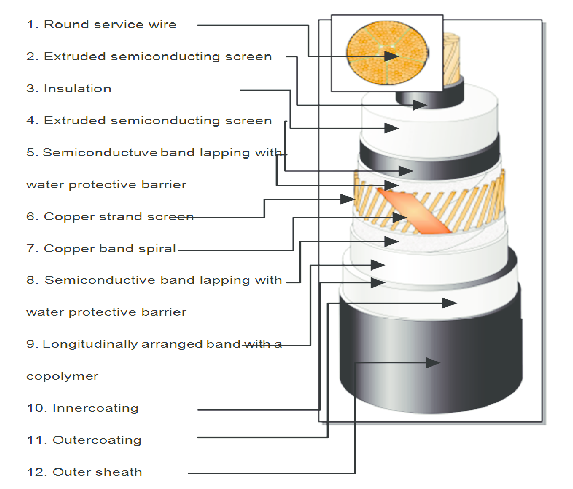 1. Round service wire
2. Extruded semiconducting screen
3. Insulation
4. Extruded semiconducting screen
5. Semiconductuve band lapping with water protective barrier
6. Copper strand screen
7. Copper band spiral
8. Semiconductive band lapping with water protective barrier
9. Longitudinally arranged band with a copolymer
10. Innercoating
11. Outercoating
12. Outer sheath