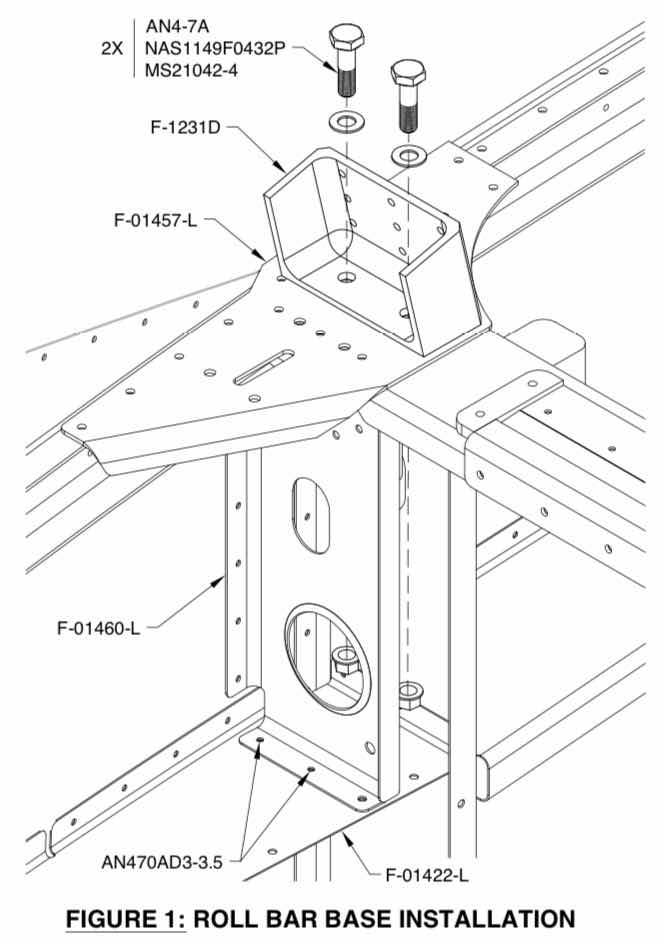 2X
AN4-7A
NAS1149F0432P
MS21042-4

F-1231D

F-01457-L

F-01460-L

AN470AD3-3.5

F-01422-L

FIGURE 1: ROLL BAR BASE INSTALLATION