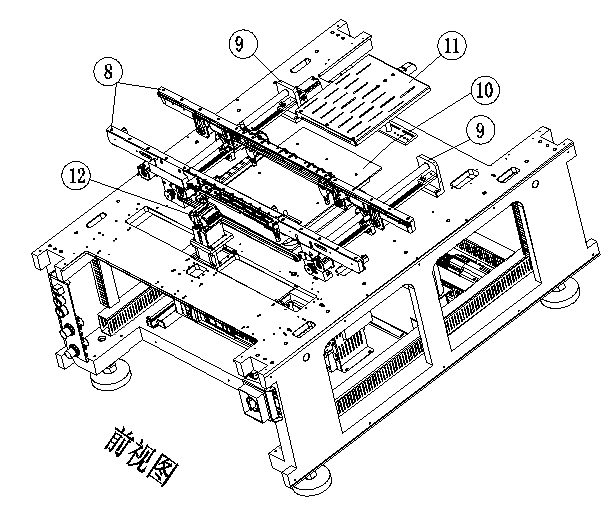 9
11
8
10
9
12
前视图