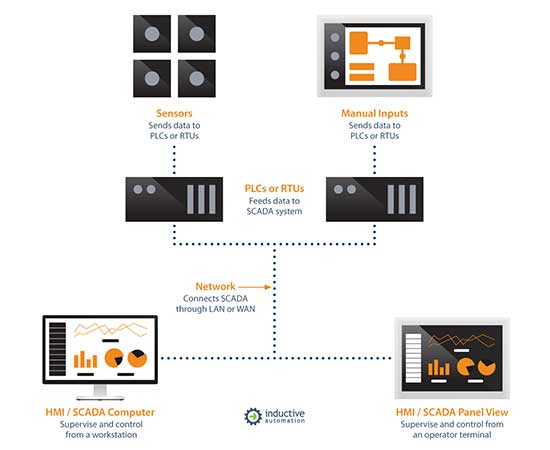 Sensors
Sends data to PLCs or RTUs

Manual Inputs
Sends data to PLCs or RTUs

PLCs or RTUs
Feeds data to SCADA system

Network
Connects SCADA through LAN or WAN

HMI / SCADA Computer
Supervise and control from a workstation

inductive automation

HMI / SCADA Panel View
Supervise and control from an operator terminal