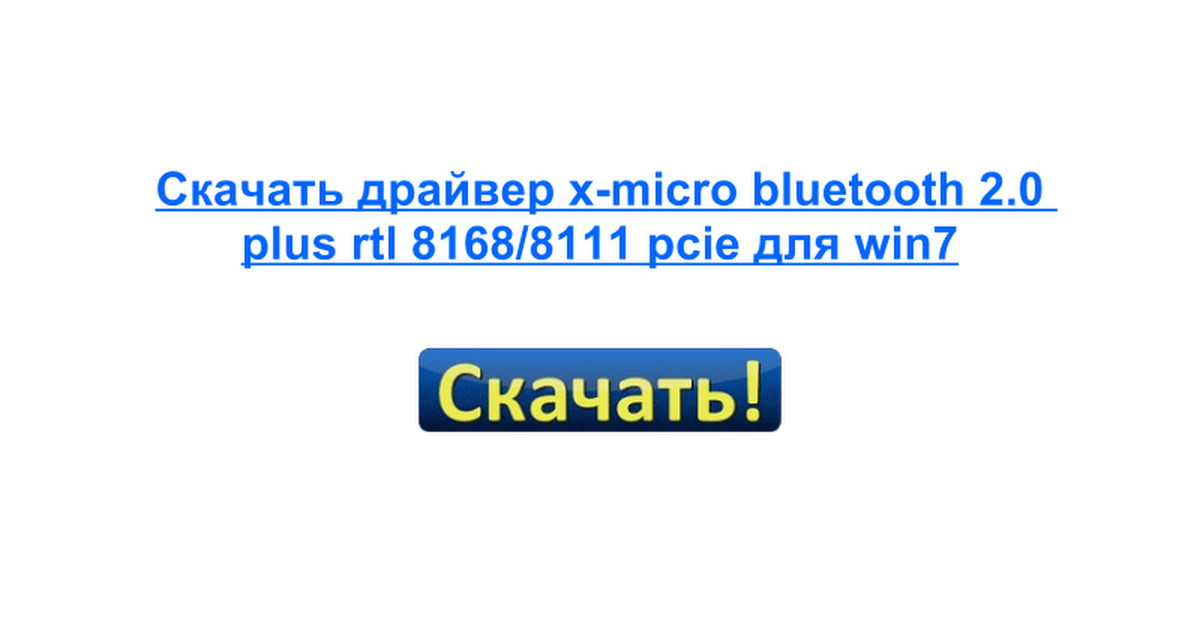 Скачать драйвер x-micro bluetooth 2.0 plus rtl 8168/8111 pcie для win7

Скачать!