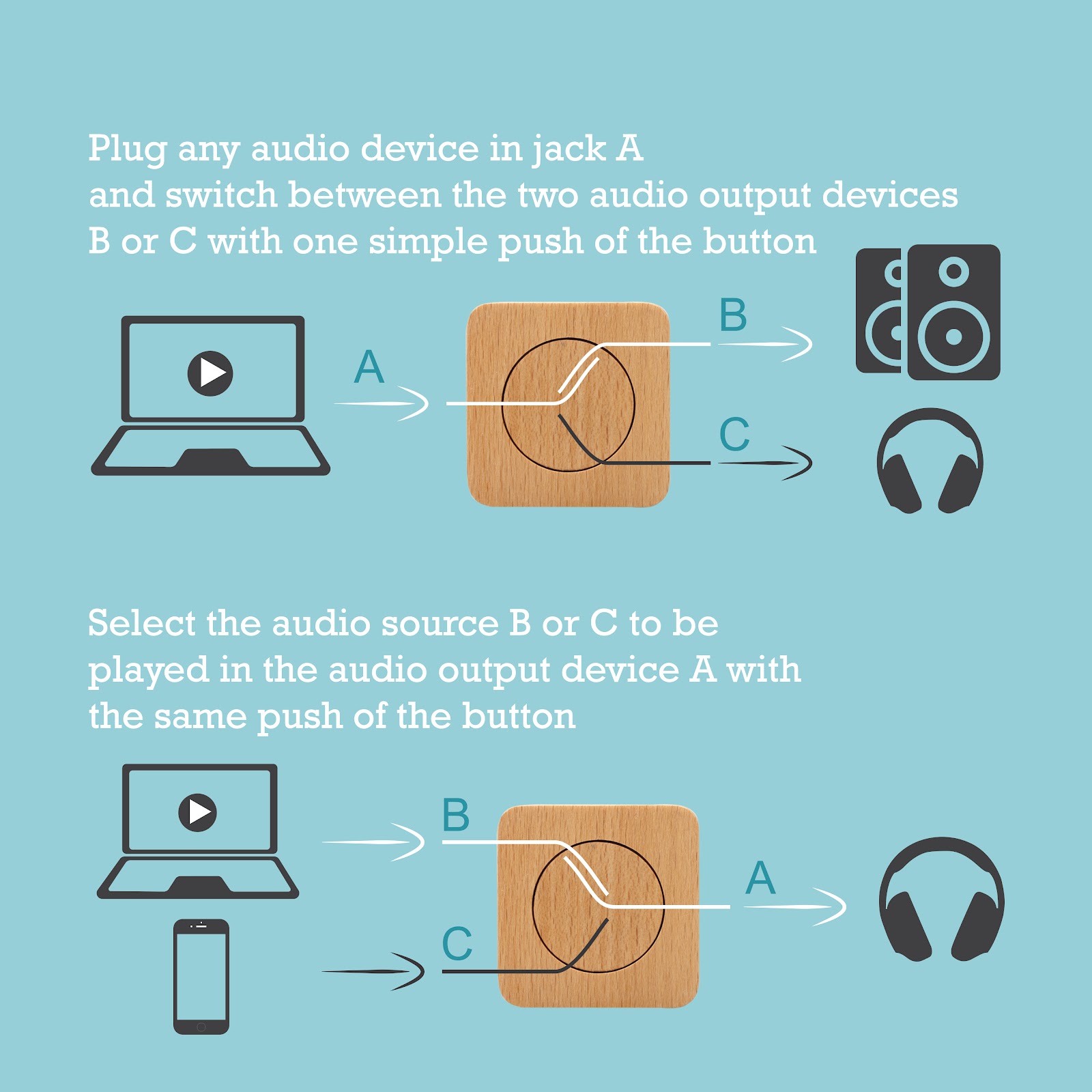 Plug any audio device in jack A
and switch between the two audio output devices
B or C with one simple push of the button

A

B

C

Select the audio source B or C to be
played in the audio output device A with
the same push of the button

B

C

A