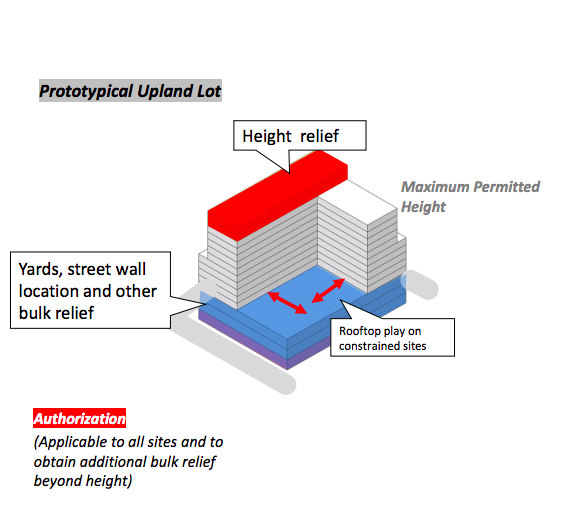 Prototypical Upland Lot

Height relief

Maximum Permitted Height

Yards, street wall location and other bulk relief

Rooftop play on constrained sites

Authorization

(Applicable to all sites and to obtain additional bulk relief beyond height)