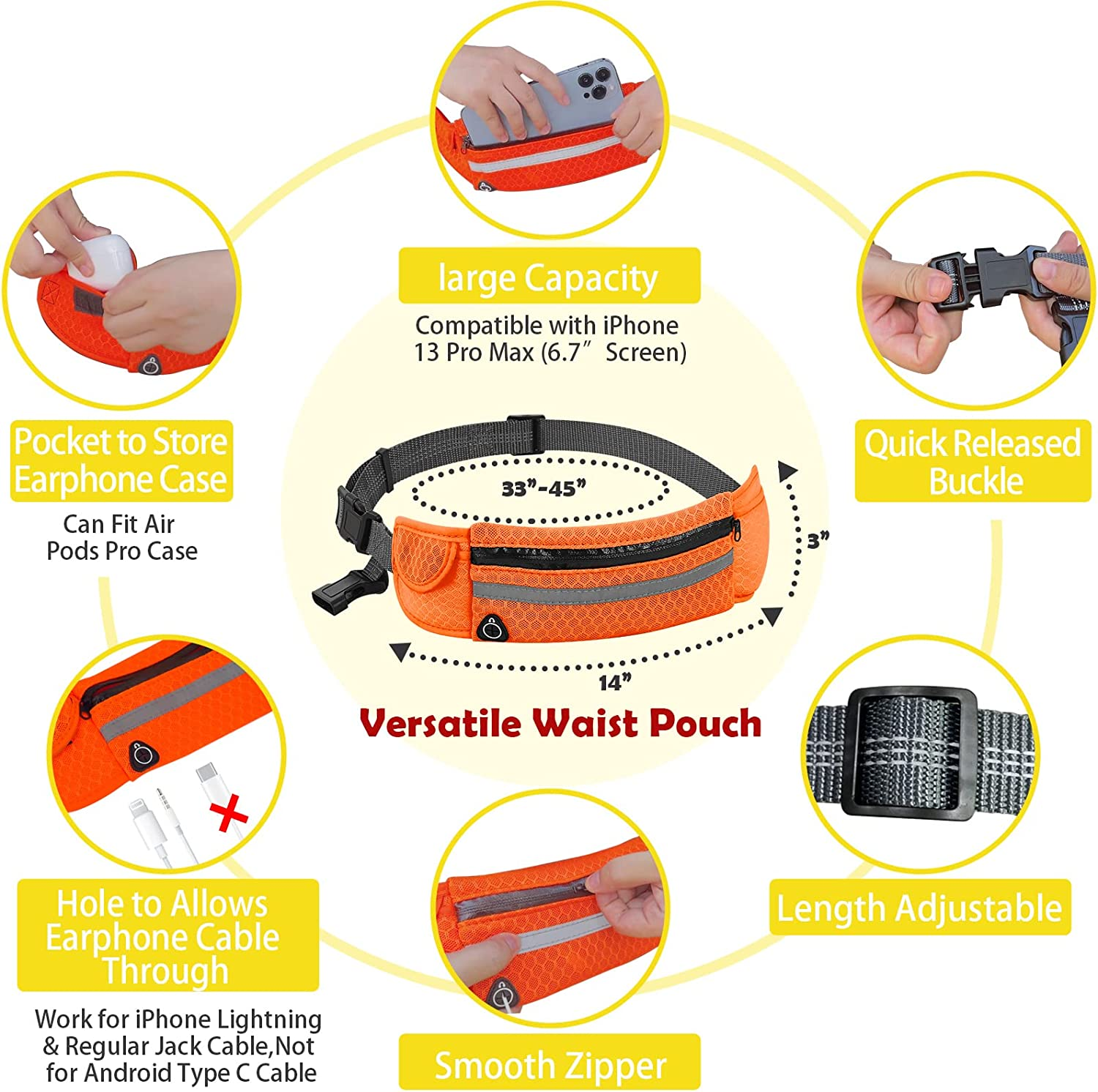 large Capacity

Compatible with iPhone 13 Pro Max (6.7″ Screen)

Pocket to Store Earphone Case

Can Fit Air Pods Pro Case

Quick Released Buckle

33”-45”

3”

14”

Versatile Waist Pouch

Hole to Allows Earphone Cable Through

Work for iPhone Lightning & Regular Jack Cable,Not for Android Type C Cable

Length Adjustable

Smooth Zipper