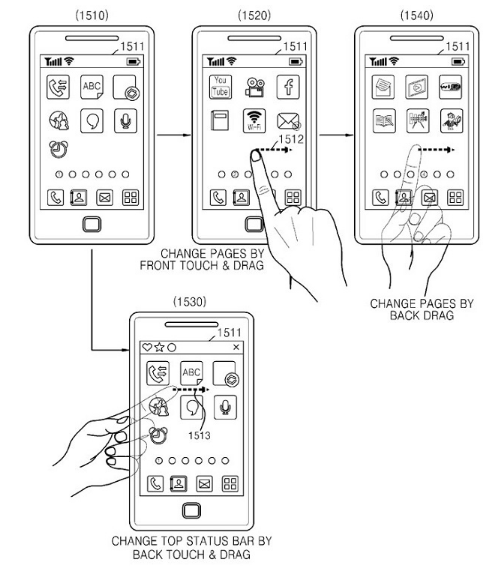 (1510)

1511

ABC

(1520)

1511

You Tube

f

Wi-Fi

1512

CHANGE PAGES BY FRONT TOUCH & DRAG

(1540)

1511

CHANGE PAGES BY BACK DRAG

(1530)

1511

ABC

1513

CHANGE TOP STATUS BAR BY BACK TOUCH & DRAG