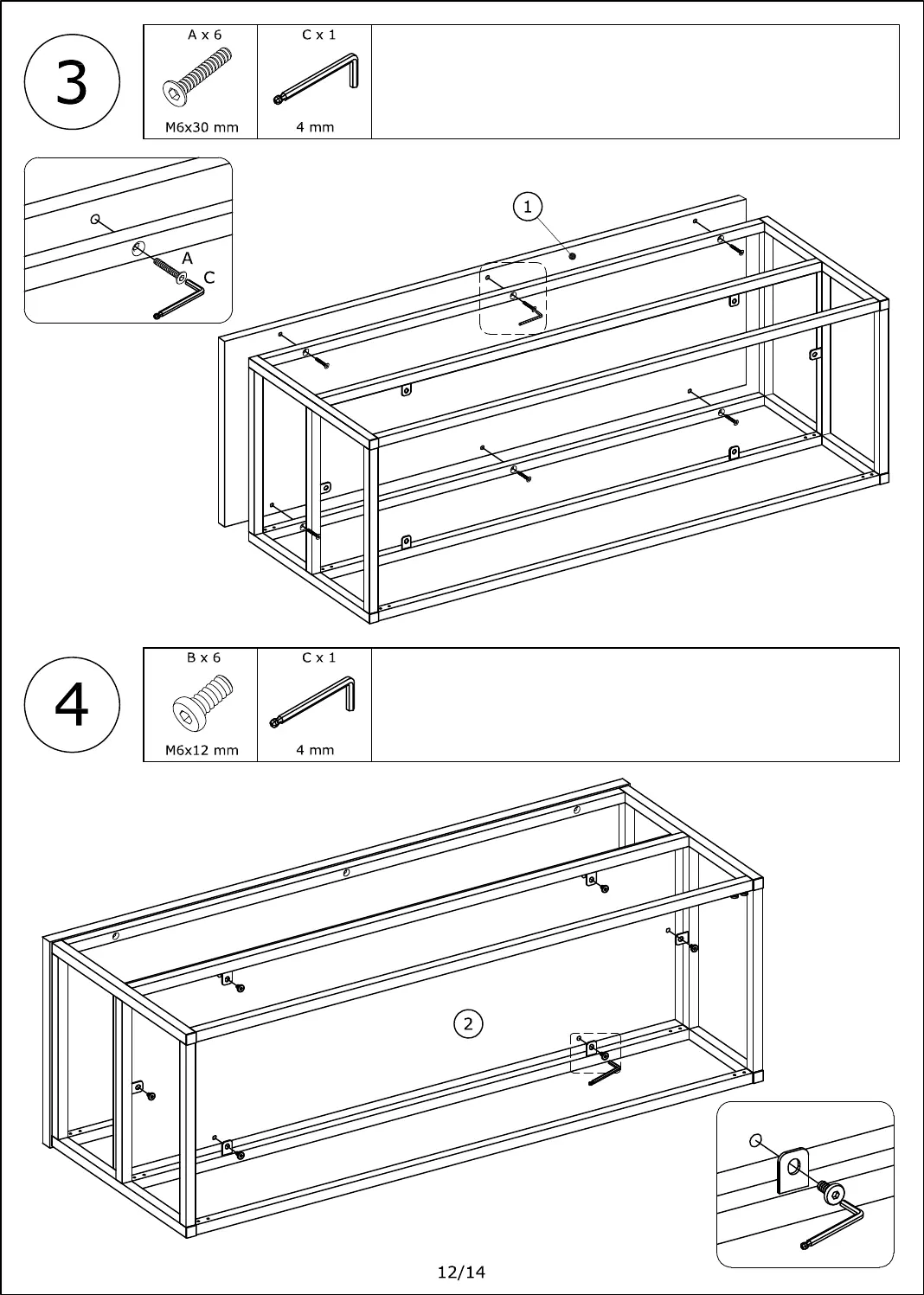 3

| A x 6 | C x 1 | |
|---|---|---|
| M6x30 mm | 4 mm | |

A
C

1

4

| B x 6 | C x 1 | |
|---|---|---|
| M6x12 mm | 4 mm | |

2

12/14