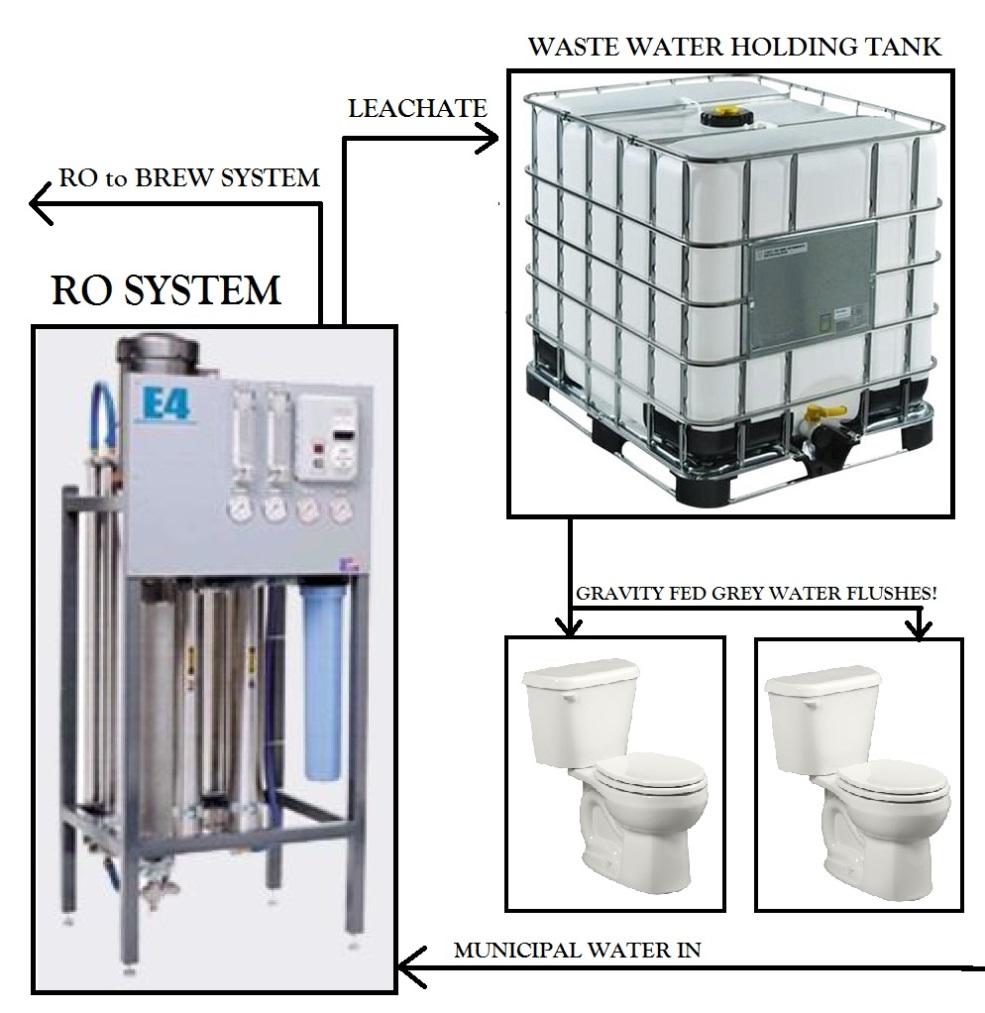 WASTE WATER HOLDING TANK

LEACHATE

RO to BREW SYSTEM

RO SYSTEM

E4

GRAVITY FED GREY WATER FLUSHES!

MUNICIPAL WATER IN