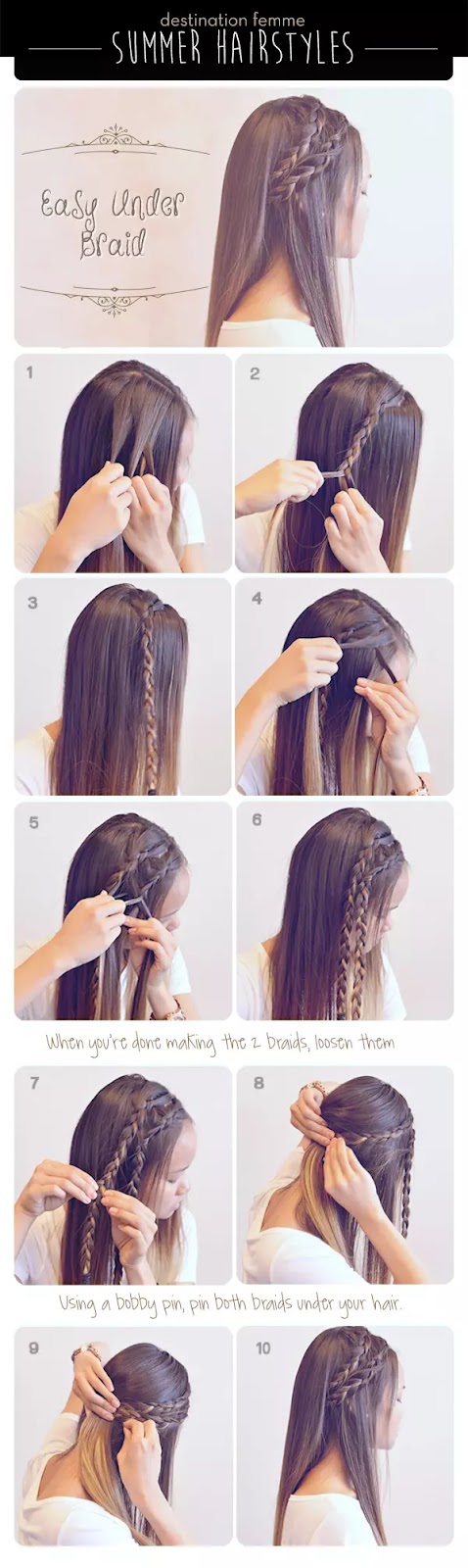 destination femme
SUMMER HAIRSTYLES

Easy Under Braid

1

2

3

4

5

6

When you're done making the 2 braids, loosen them

7

8

Using a bobby pin, pin both braids under your hair.

9

10